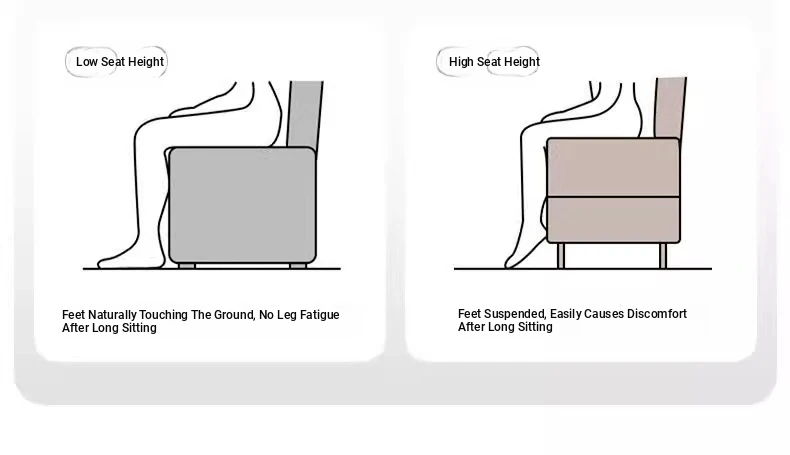 Low Seat Height

Feet Naturally Touching The Ground, No Leg Fatigue After Long Sitting

High Seat Height

Feet Suspended, Easily Causes Discomfort After Long Sitting