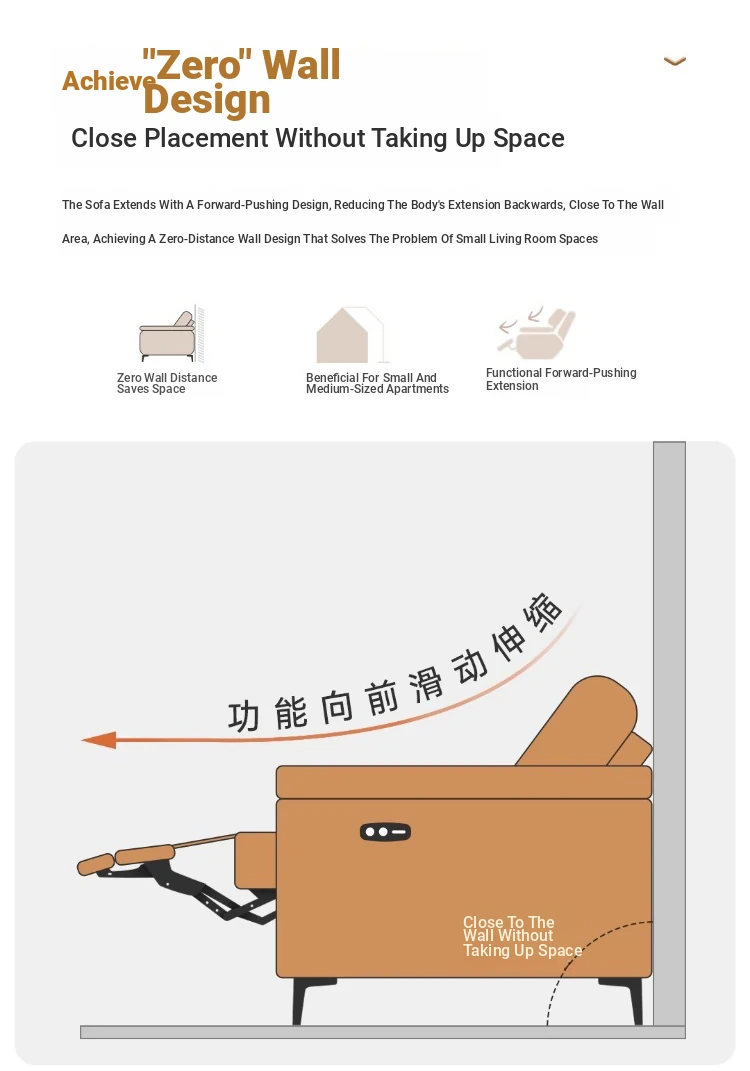 Achieve "Zero" Wall Design

Close Placement Without Taking Up Space

The Sofa Extends With A Forward-Pushing Design, Reducing The Body's Extension Backwards, Close To The Wall Area, Achieving A Zero-Distance Wall Design That Solves The Problem Of Small Living Room Spaces

Zero Wall Distance Saves Space

Beneficial For Small And Medium-Sized Apartments

Functional Forward-Pushing Extension

功能向前滑动伸缩

Close To The Wall Without Taking Up Space