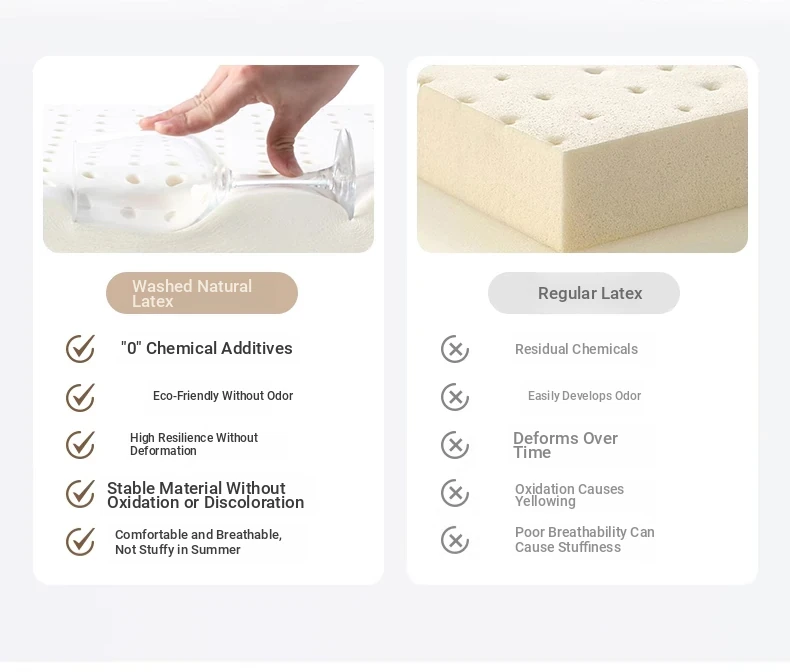 Washed Natural Latex

"0" Chemical Additives

Eco-Friendly Without Odor

High Resilience Without Deformation

Stable Material Without Oxidation or Discoloration

Comfortable and Breathable, Not Stuffy in Summer

Regular Latex

Residual Chemicals

Easily Develops Odor

Deforms Over Time

Oxidation Causes Yellowing

Poor Breathability Can Cause Stuffiness