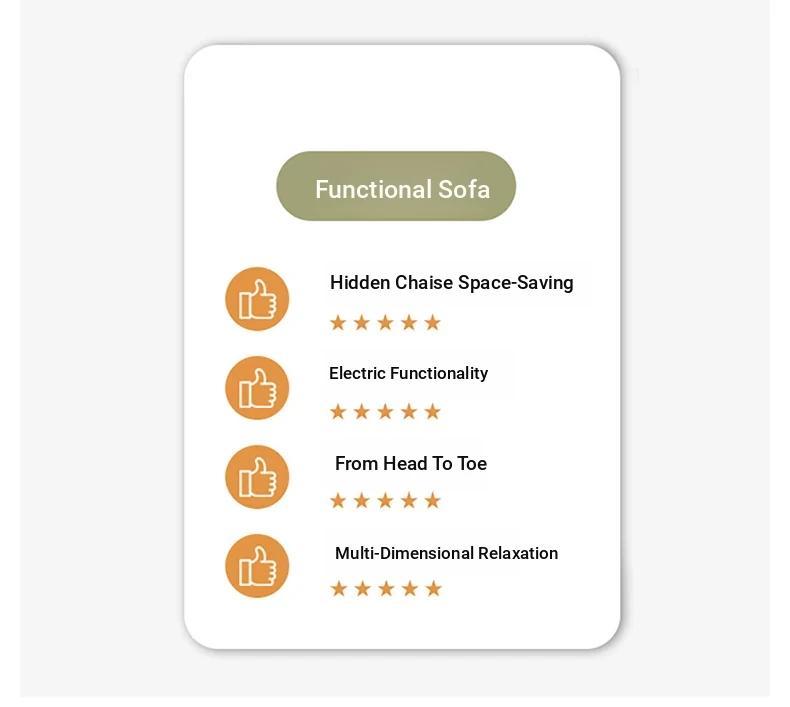 Functional Sofa

Hidden Chaise Space-Saving

★★★★★

Electric Functionality

★★★★★

From Head To Toe

★★★★★

Multi-Dimensional Relaxation

★★★★★