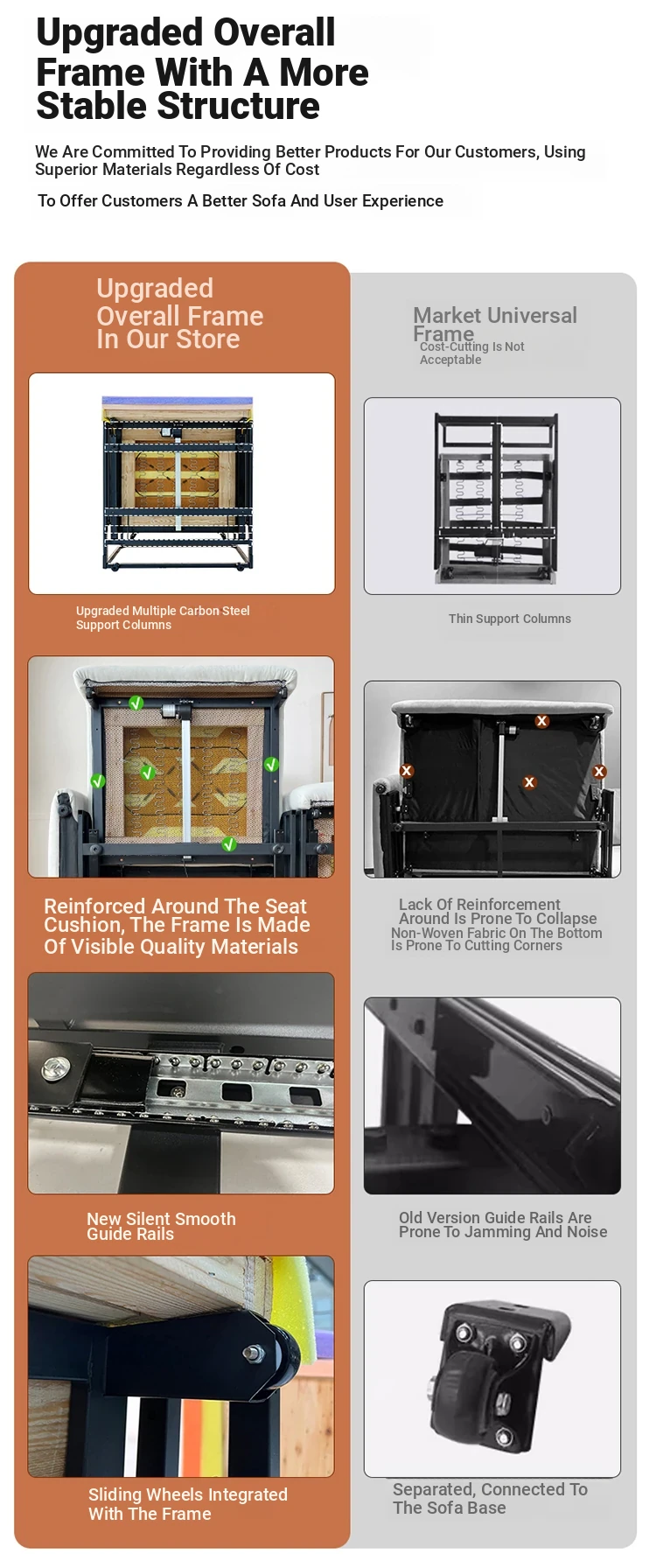 Upgraded Overall Frame With A More Stable Structure

We Are Committed To Providing Better Products For Our Customers, Using Superior Materials Regardless Of Cost

To Offer Customers A Better Sofa And User Experience

Upgraded Overall Frame In Our Store

Upgraded Multiple Carbon Steel Support Columns

Reinforced Around The Seat Cushion, The Frame Is Made Of Visible Quality Materials

New Silent Smooth Guide Rails

Sliding Wheels Integrated With The Frame

Market Universal Frame
Cost-Cutting Is Not Acceptable

Thin Support Columns

Lack Of Reinforcement Around Is Prone To Collapse
Non-Woven Fabric On The Bottom Is Prone To Cutting Corners

Old Version Guide Rails Are Prone To Jamming And Noise

Separated, Connected To The Sofa Base