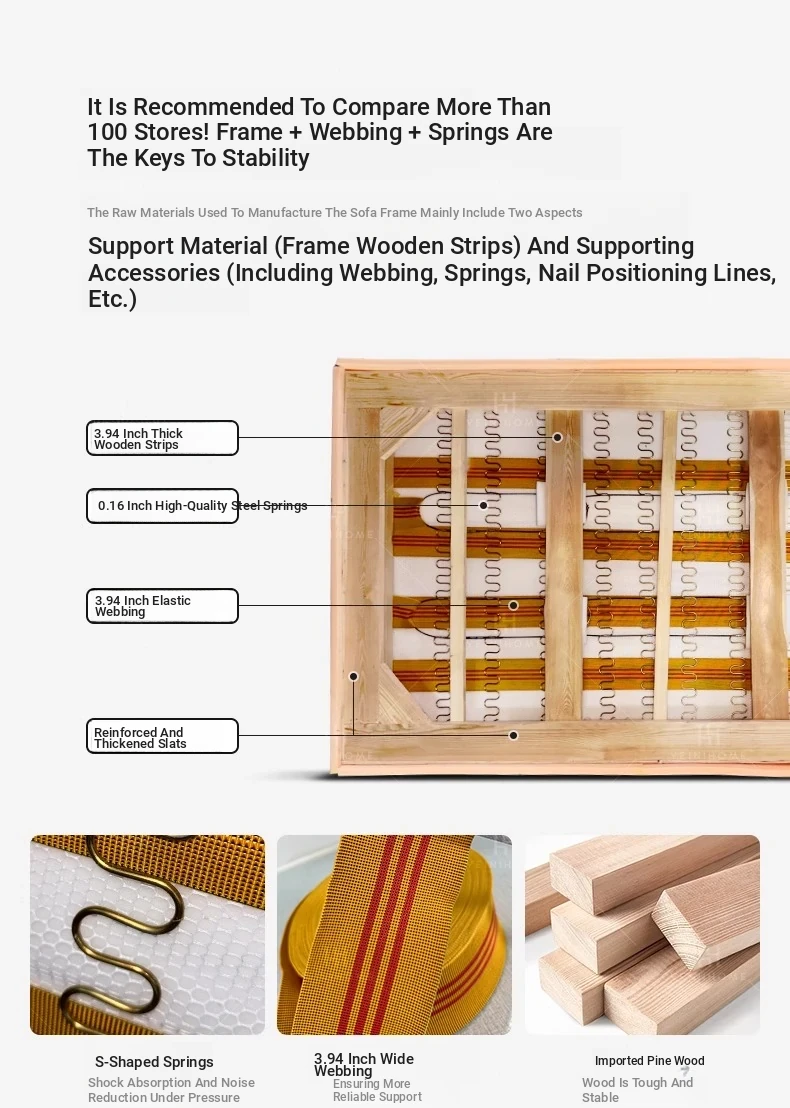 It Is Recommended To Compare More Than 100 Stores! Frame + Webbing + Springs Are The Keys To Stability

The Raw Materials Used To Manufacture The Sofa Frame Mainly Include Two Aspects

Support Material (Frame Wooden Strips) And Supporting Accessories (Including Webbing, Springs, Nail Positioning Lines, Etc.)

3.94 Inch Thick Wooden Strips

0.16 Inch High-Quality Steel Springs

3.94 Inch Elastic Webbing

Reinforced And Thickened Slats

S-Shaped Springs
Shock Absorption And Noise Reduction Under Pressure

3.94 Inch Wide Webbing
Ensuring More Reliable Support

Imported Pine Wood
Wood Is Tough And Stable