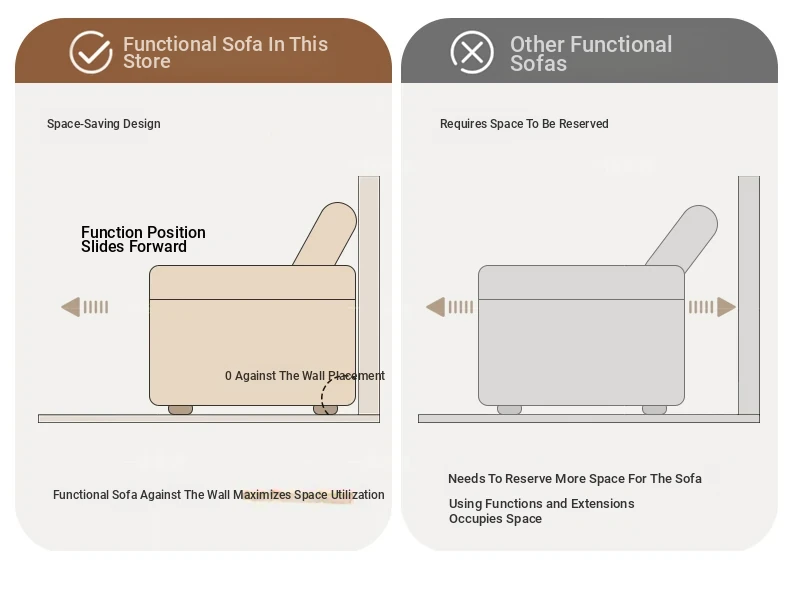 Functional Sofa In This Store

Space-Saving Design

Function Position Slides Forward

0 Against The Wall Placement

Functional Sofa Against The Wall Maximizes Space Utilization

Other Functional Sofas

Requires Space To Be Reserved

Needs To Reserve More Space For The Sofa

Using Functions and Extensions Occupies Space