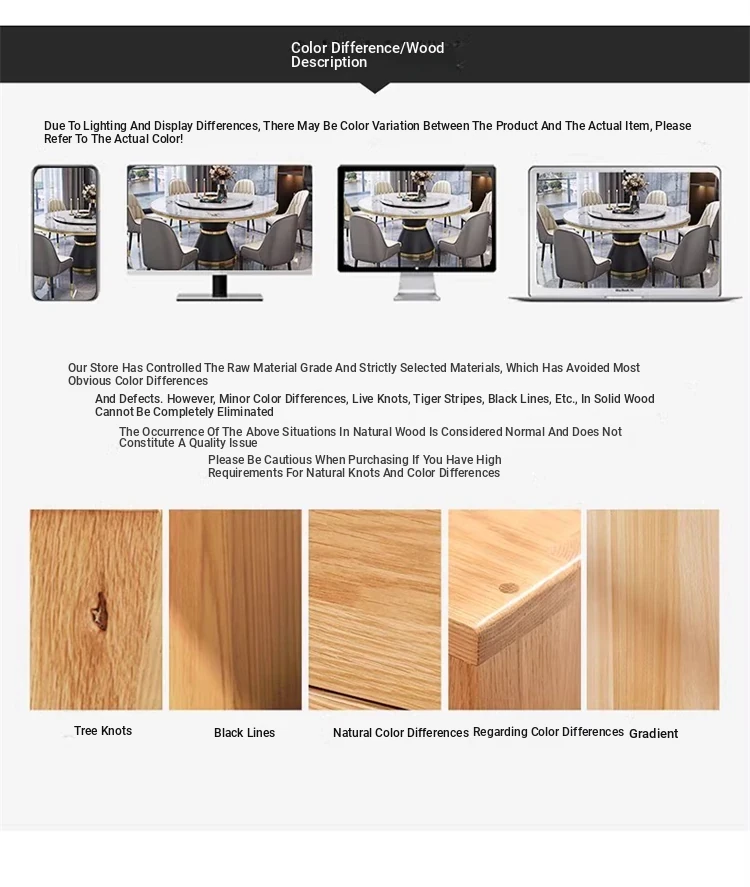 Color Difference/Wood Description

Due To Lighting And Display Differences, There May Be Color Variation Between The Product And The Actual Item, Please Refer To The Actual Color!

Our Store Has Controlled The Raw Material Grade And Strictly Selected Materials, Which Has Avoided Most Obvious Color Differences

And Defects. However, Minor Color Differences, Live Knots, Tiger Stripes, Black Lines, Etc., In Solid Wood Cannot Be Completely Eliminated

The Occurrence Of The Above Situations In Natural Wood Is Considered Normal And Does Not Constitute A Quality Issue

Please Be Cautious When Purchasing If You Have High Requirements For Natural Knots And Color Differences

Tree Knots

Black Lines

Natural Color Differences

Regarding Color Differences

Gradient