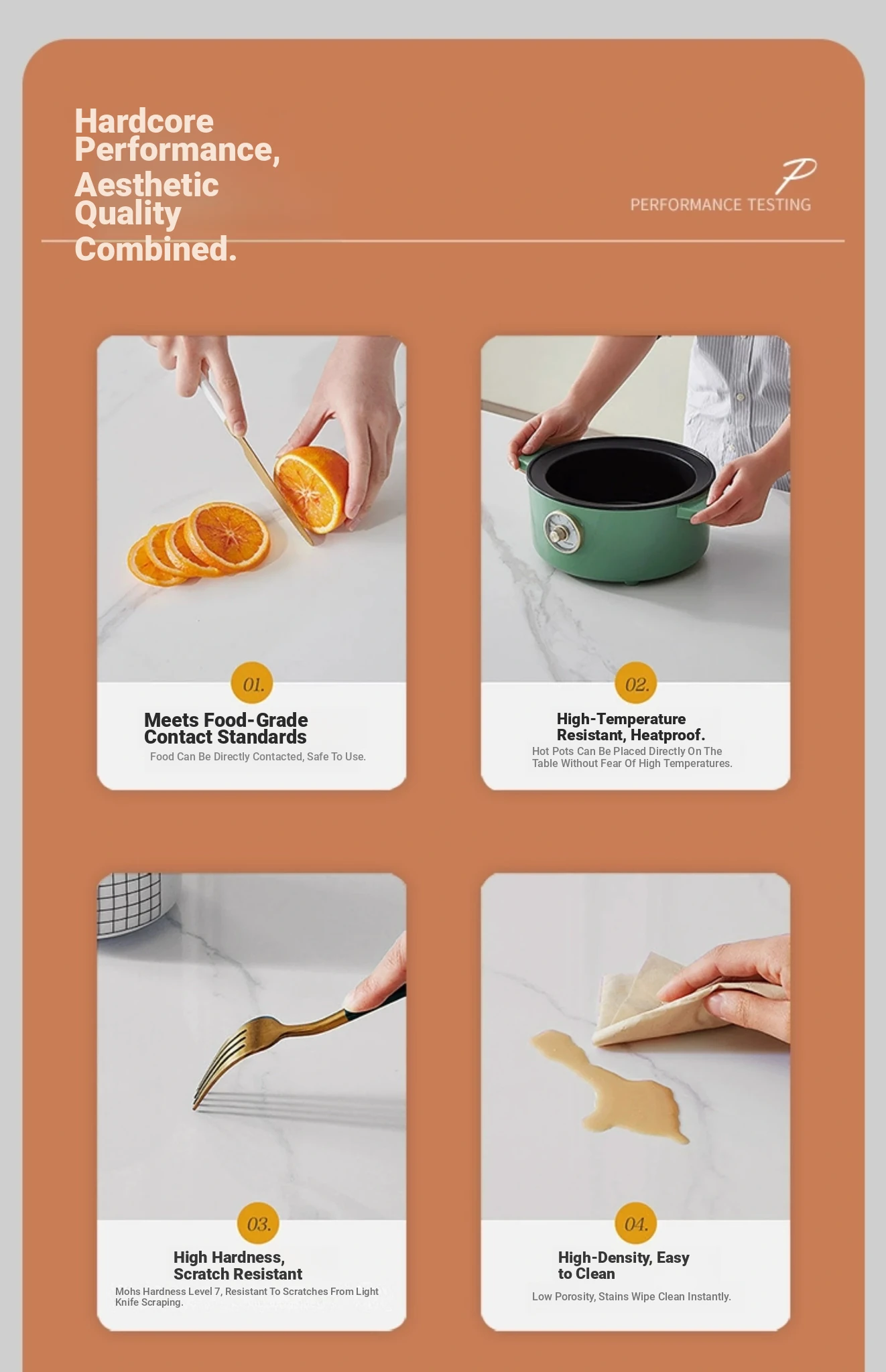 Hardcore Performance, Aesthetic Quality Combined.

P
PERFORMANCE TESTING

01.

Meets Food-Grade Contact Standards

Food Can Be Directly Contacted, Safe To Use.

02.

High-Temperature Resistant, Heatproof.

Hot Pots Can Be Placed Directly On The Table Without Fear Of High Temperatures.

03.

High Hardness, Scratch Resistant

Mohs Hardness Level 7, Resistant To Scratches From Light Knife Scraping.

04.

High-Density, Easy to Clean

Low Porosity, Stains Wipe Clean Instantly.