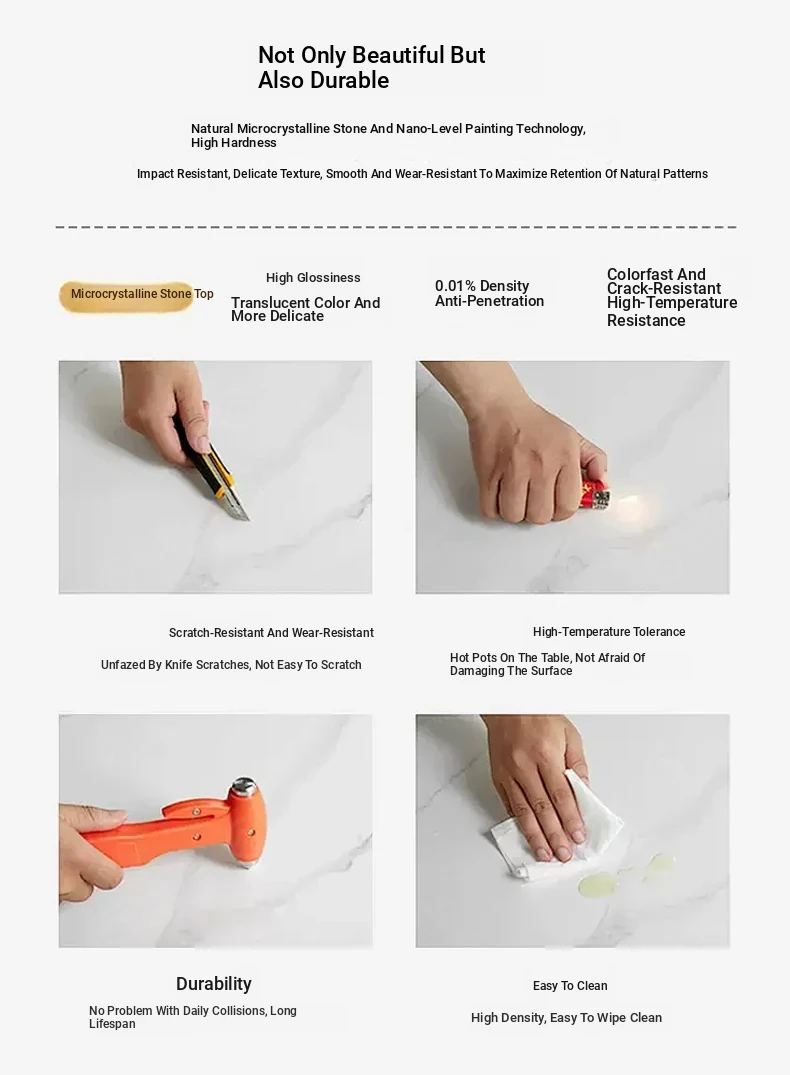 Not Only Beautiful But Also Durable

Natural Microcrystalline Stone And Nano-Level Painting Technology, High Hardness

Impact Resistant, Delicate Texture, Smooth And Wear-Resistant To Maximize Retention Of Natural Patterns

Microcrystalline Stone Top

High Glossiness

Translucent Color And More Delicate

0.01% Density Anti-Penetration

Colorfast And Crack-Resistant High-Temperature Resistance

Scratch-Resistant And Wear-Resistant

Unfazed By Knife Scratches, Not Easy To Scratch

High-Temperature Tolerance

Hot Pots On The Table, Not Afraid Of Damaging The Surface

Durability

No Problem With Daily Collisions, Long Lifespan

Easy To Clean

High Density, Easy To Wipe Clean