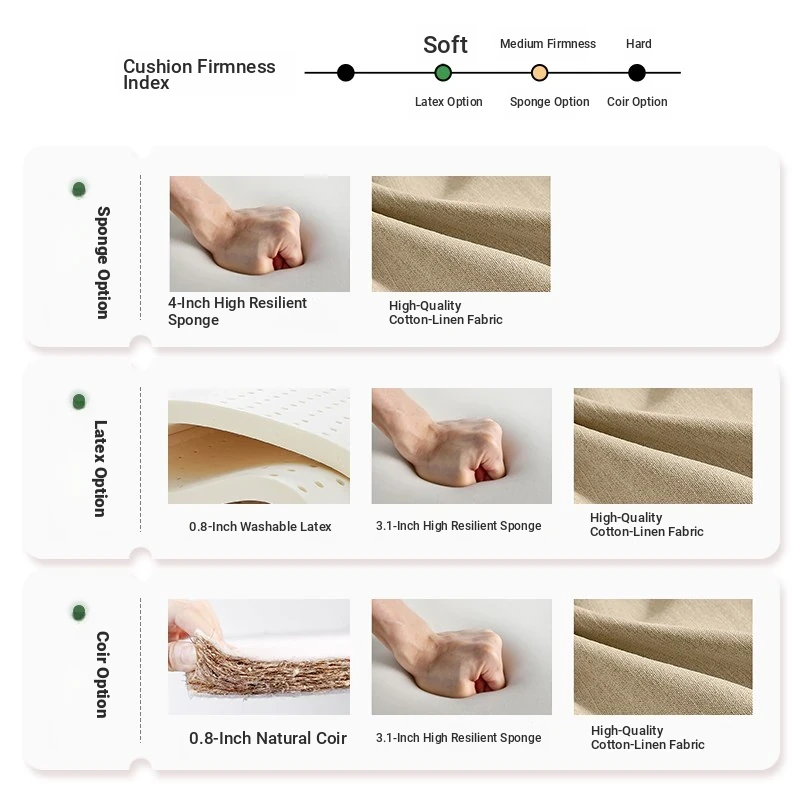 Cushion Firmness Index

Soft
Medium Firmness
Hard

Latex Option
Sponge Option
Coir Option

Sponge Option

4-Inch High Resilient Sponge

High-Quality Cotton-Linen Fabric

Latex Option

0.8-Inch Washable Latex

3.1-Inch High Resilient Sponge

High-Quality Cotton-Linen Fabric

Coir Option

0.8-Inch Natural Coir

3.1-Inch High Resilient Sponge

High-Quality Cotton-Linen Fabric