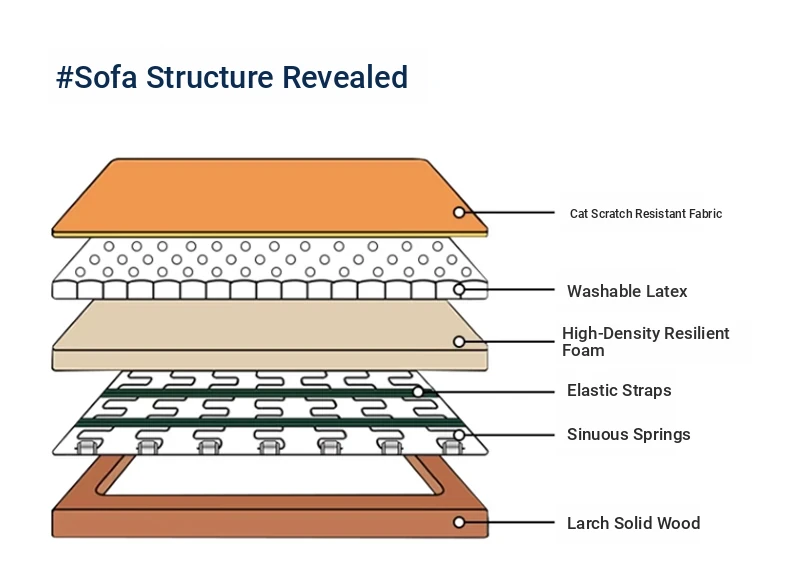 #Sofa Structure Revealed

Cat Scratch Resistant Fabric

Washable Latex

High-Density Resilient Foam

Elastic Straps

Sinuous Springs

Larch Solid Wood