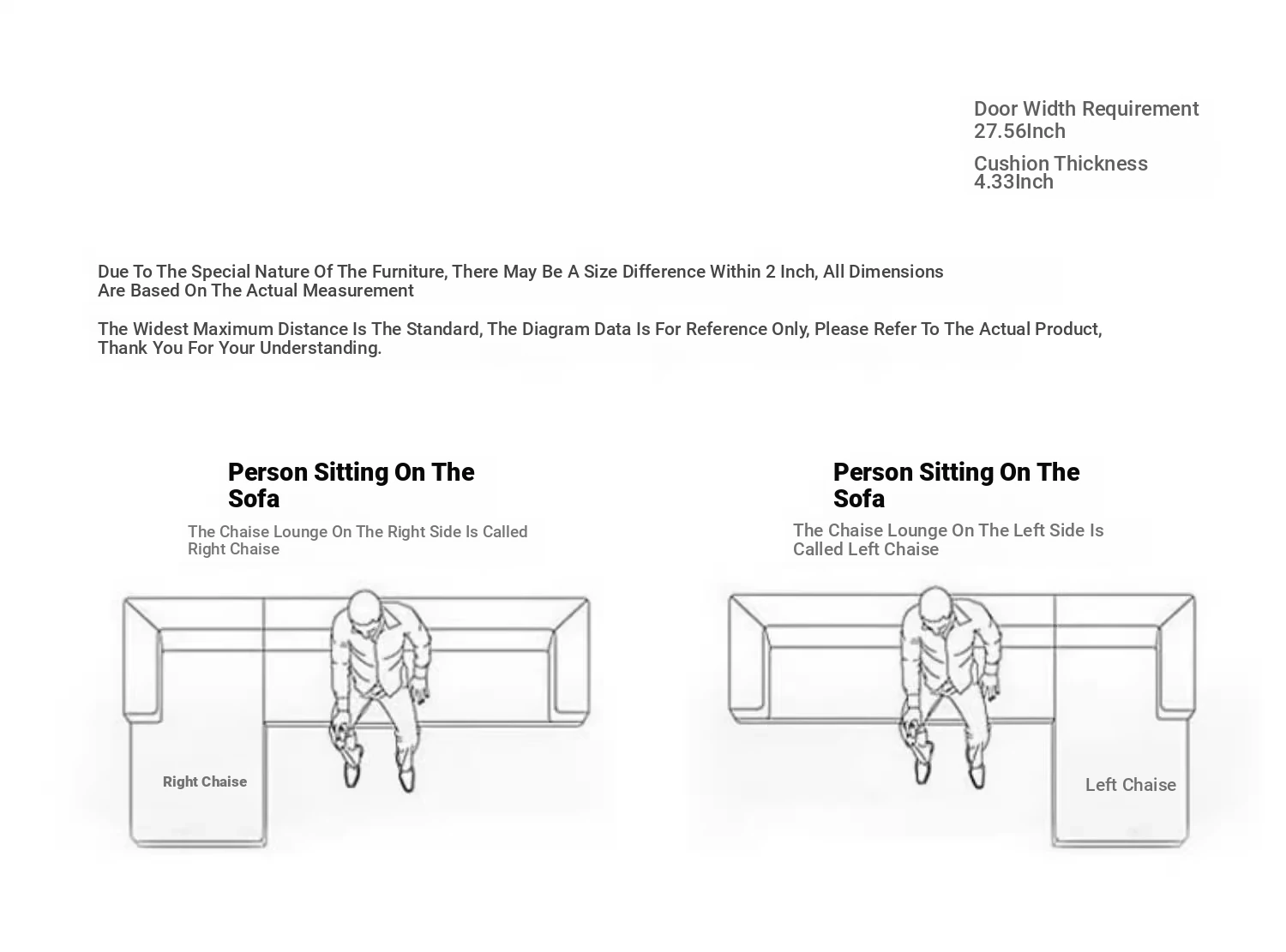 Door Width Requirement
27.56Inch

Cushion Thickness
4.33Inch

Due To The Special Nature Of The Furniture, There May Be A Size Difference Within 2 Inch, All Dimensions Are Based On The Actual Measurement

The Widest Maximum Distance Is The Standard, The Diagram Data Is For Reference Only, Please Refer To The Actual Product, Thank You For Your Understanding.

Person Sitting On The Sofa

The Chaise Lounge On The Right Side Is Called Right Chaise

Right Chaise

Person Sitting On The Sofa

The Chaise Lounge On The Left Side Is Called Left Chaise

Left Chaise