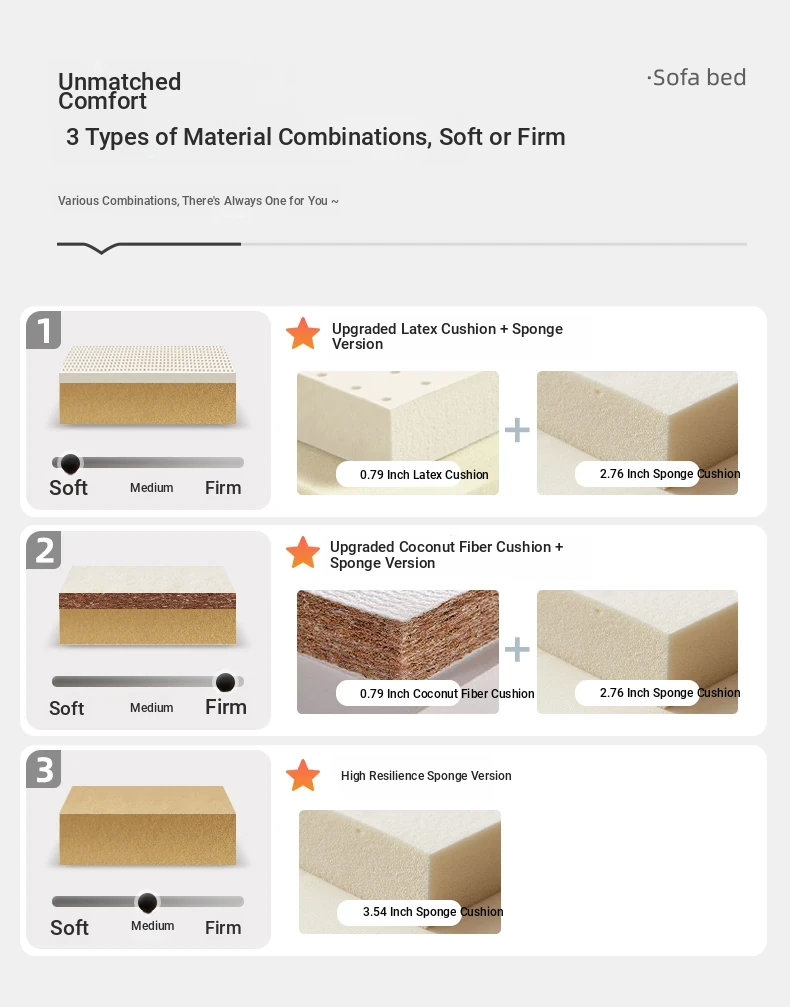 Unmatched Comfort

·Sofa bed

3 Types of Material Combinations, Soft or Firm

Various Combinations, There's Always One for You ~

1

Soft Medium Firm

Upgraded Latex Cushion + Sponge Version

0.79 Inch Latex Cushion

+

2.76 Inch Sponge Cushion

2

Soft Medium Firm

Upgraded Coconut Fiber Cushion + Sponge Version

0.79 Inch Coconut Fiber Cushion

+

2.76 Inch Sponge Cushion

3

Soft Medium Firm

High Resilience Sponge Version

3.54 Inch Sponge Cushion