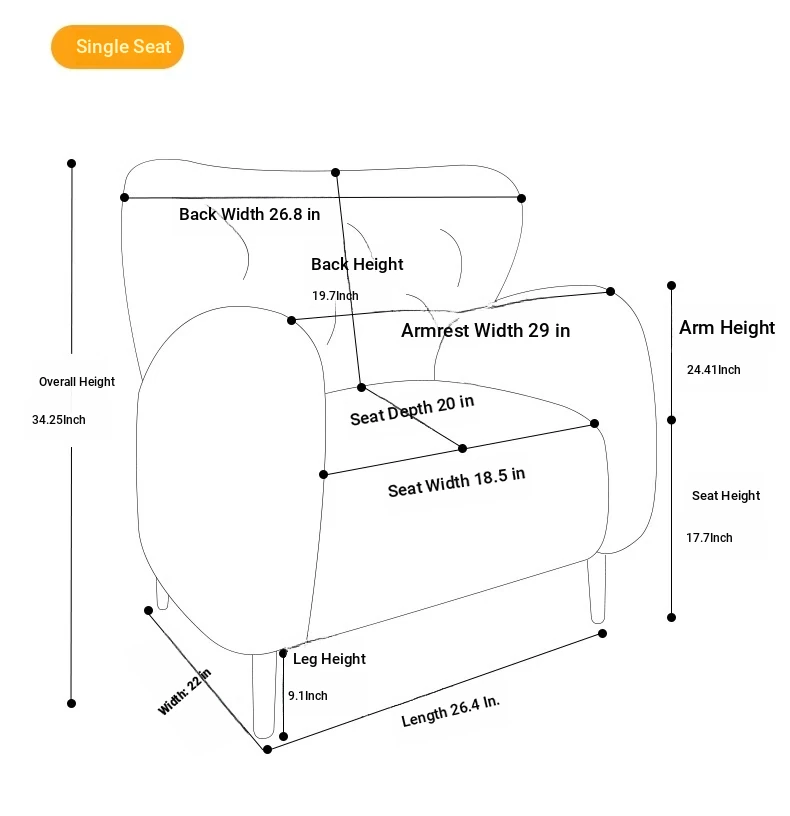 Single Seat

Back Width 26.8 in

Back Height

19.7Inch

Armrest Width 29 in

Arm Height

24.41Inch

Overall Height

34.25Inch

Seat Depth 20 in

Seat Width 18.5 in

Seat Height

17.7Inch

Leg Height

9.1Inch

Width: 22 in

Length 26.4 In.