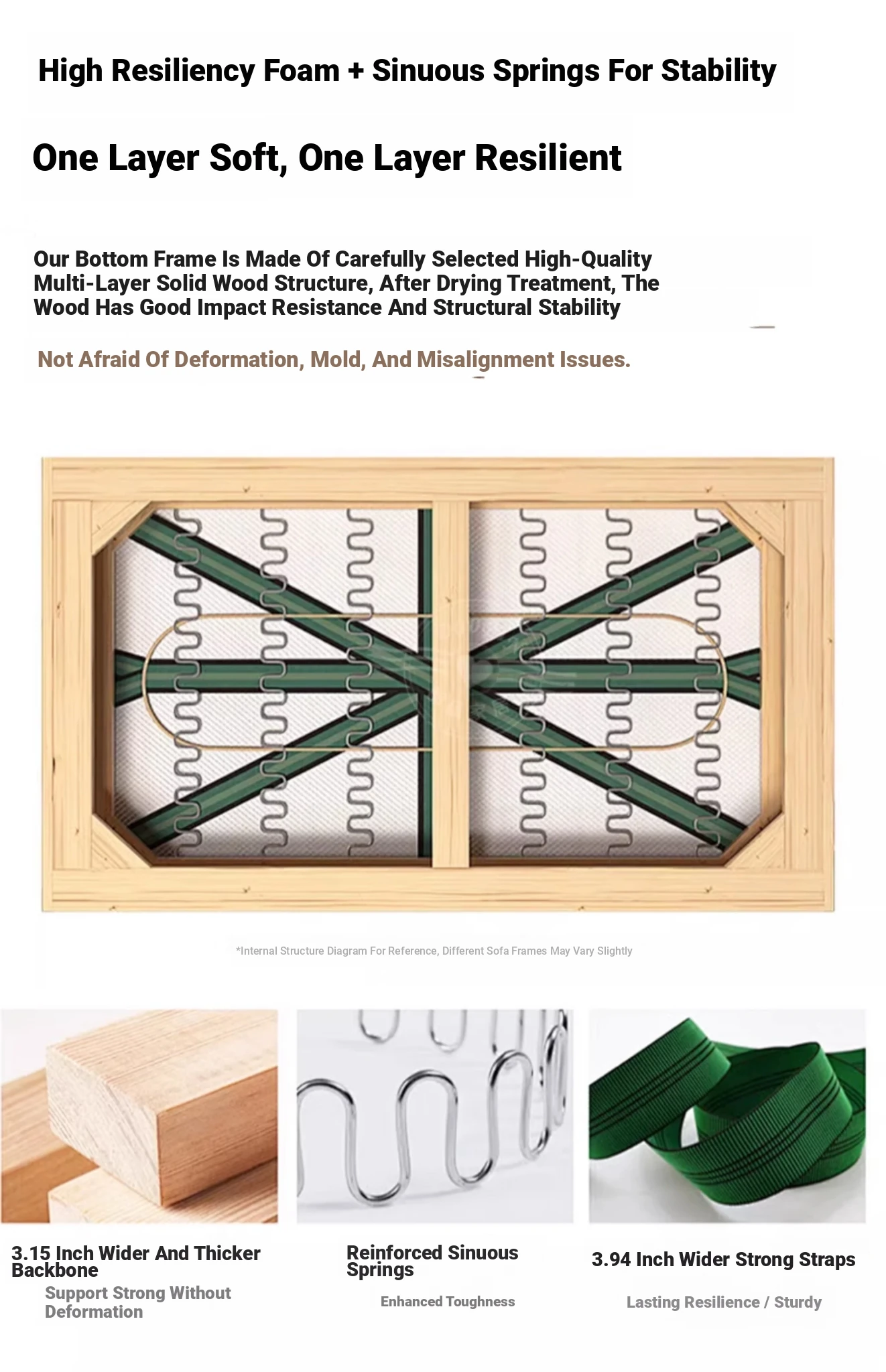 High Resiliency Foam + Sinuous Springs For Stability

One Layer Soft, One Layer Resilient

Our Bottom Frame Is Made Of Carefully Selected High-Quality Multi-Layer Solid Wood Structure, After Drying Treatment, The Wood Has Good Impact Resistance And Structural Stability

Not Afraid Of Deformation, Mold, And Misalignment Issues.

*Internal Structure Diagram For Reference, Different Sofa Frames May Vary Slightly

3.15 Inch Wider And Thicker Backbone

Support Strong Without Deformation

Reinforced Sinuous Springs

Enhanced Toughness

3.94 Inch Wider Strong Straps

Lasting Resilience / Sturdy