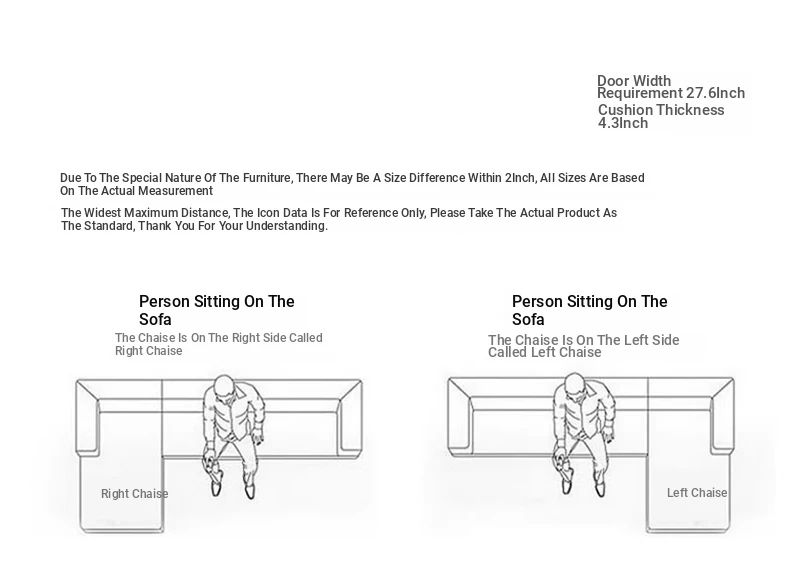 Door Width Requirement 27.6Inch
Cushion Thickness 4.3Inch

Due To The Special Nature Of The Furniture, There May Be A Size Difference Within 2Inch, All Sizes Are Based On The Actual Measurement

The Widest Maximum Distance, The Icon Data Is For Reference Only, Please Take The Actual Product As The Standard, Thank You For Your Understanding.

Person Sitting On The Sofa
The Chaise Is On The Right Side Called Right Chaise

Right Chaise

Person Sitting On The Sofa
The Chaise Is On The Left Side Called Left Chaise

Left Chaise