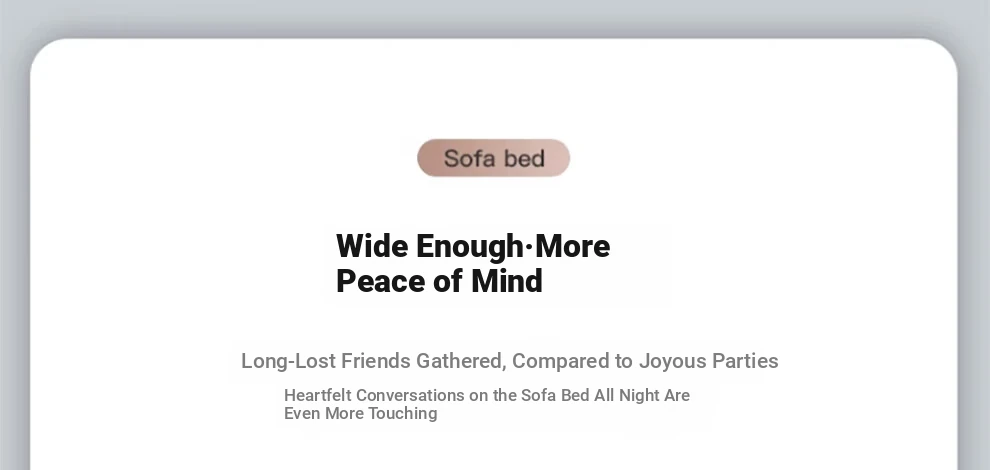 Sofa bed

Wide Enough·More
Peace of Mind

Long-Lost Friends Gathered, Compared to Joyous Parties

Heartfelt Conversations on the Sofa Bed All Night Are Even More Touching