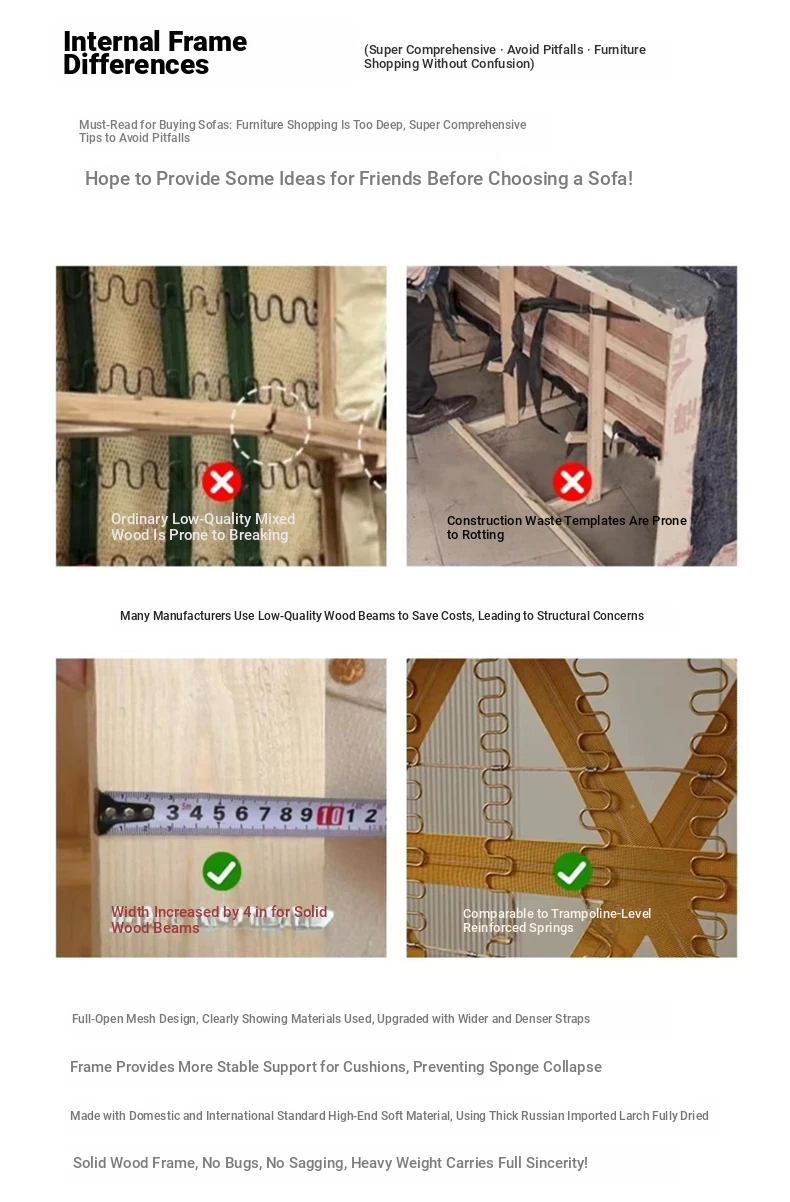 Internal Frame Differences

(Super Comprehensive · Avoid Pitfalls · Furniture Shopping Without Confusion)

Must-Read for Buying Sofas: Furniture Shopping Is Too Deep, Super Comprehensive Tips to Avoid Pitfalls

Hope to Provide Some Ideas for Friends Before Choosing a Sofa!

Ordinary Low-Quality Mixed Wood Is Prone to Breaking

Construction Waste Templates Are Prone to Rotting

Many Manufacturers Use Low-Quality Wood Beams to Save Costs, Leading to Structural Concerns

3 4 5 6 7 8 9 10 1 2

Width Increased by 4 in for Solid Wood Beams

Comparable to Trampoline-Level Reinforced Springs

Full-Open Mesh Design, Clearly Showing Materials Used, Upgraded with Wider and Denser Straps

Frame Provides More Stable Support for Cushions, Preventing Sponge Collapse

Made with Domestic and International Standard High-End Soft Material, Using Thick Russian Imported Larch Fully Dried

Solid Wood Frame, No Bugs, No Sagging, Heavy Weight Carries Full Sincerity!