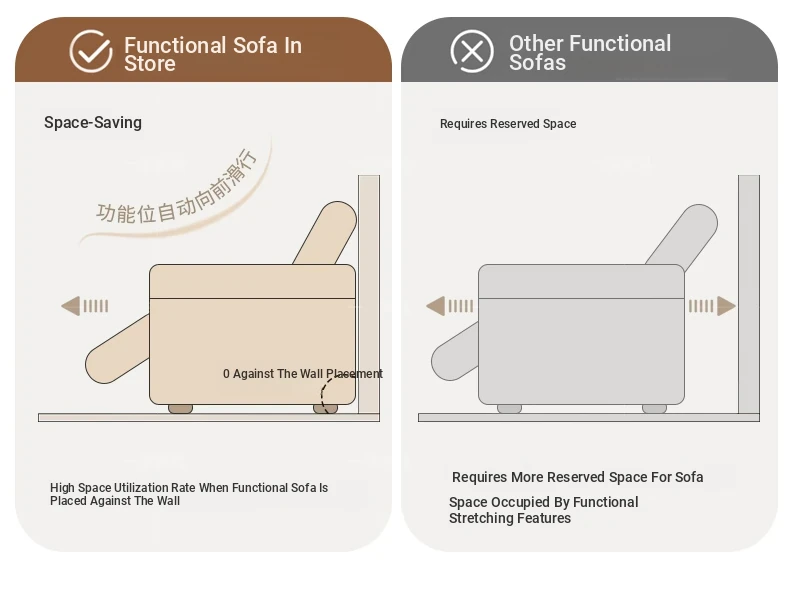 Functional Sofa In Store

Space-Saving

功能位自动向前滑行

0 Against The Wall Placement

High Space Utilization Rate When Functional Sofa Is Placed Against The Wall

Other Functional Sofas

Requires Reserved Space

Requires More Reserved Space For Sofa

Space Occupied By Functional Stretching Features