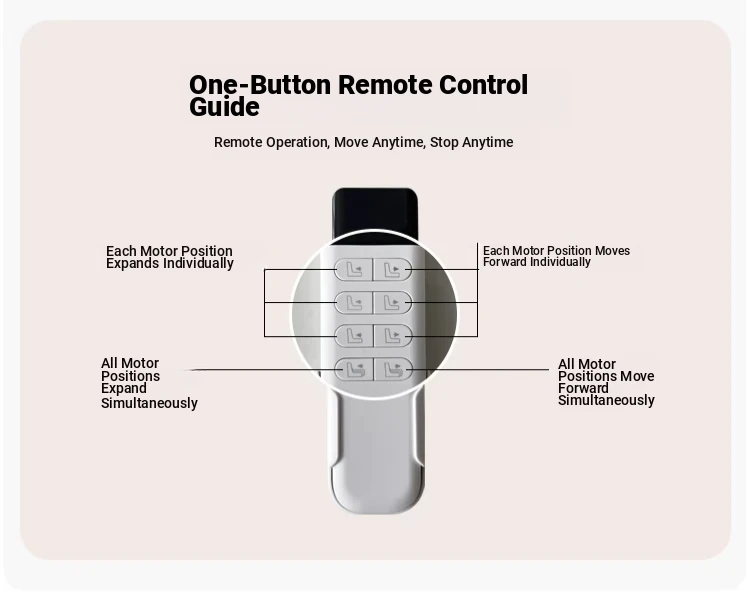 One-Button Remote Control Guide

Remote Operation, Move Anytime, Stop Anytime

Each Motor Position Expands Individually

Each Motor Position Moves Forward Individually

All Motor Positions Expand Simultaneously

All Motor Positions Move Forward Simultaneously