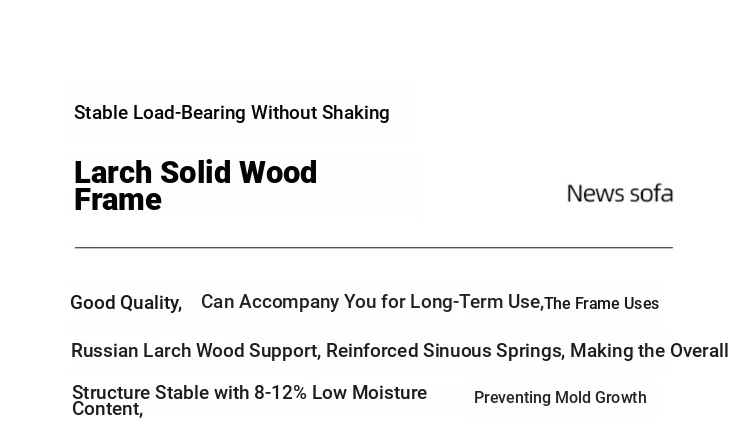 Stable Load-Bearing Without Shaking

Larch Solid Wood Frame

News sofa

Good Quality, Can Accompany You for Long-Term Use,The Frame Uses Russian Larch Wood Support, Reinforced Sinuous Springs, Making the Overall Structure Stable with 8-12% Low Moisture Content, Preventing Mold Growth