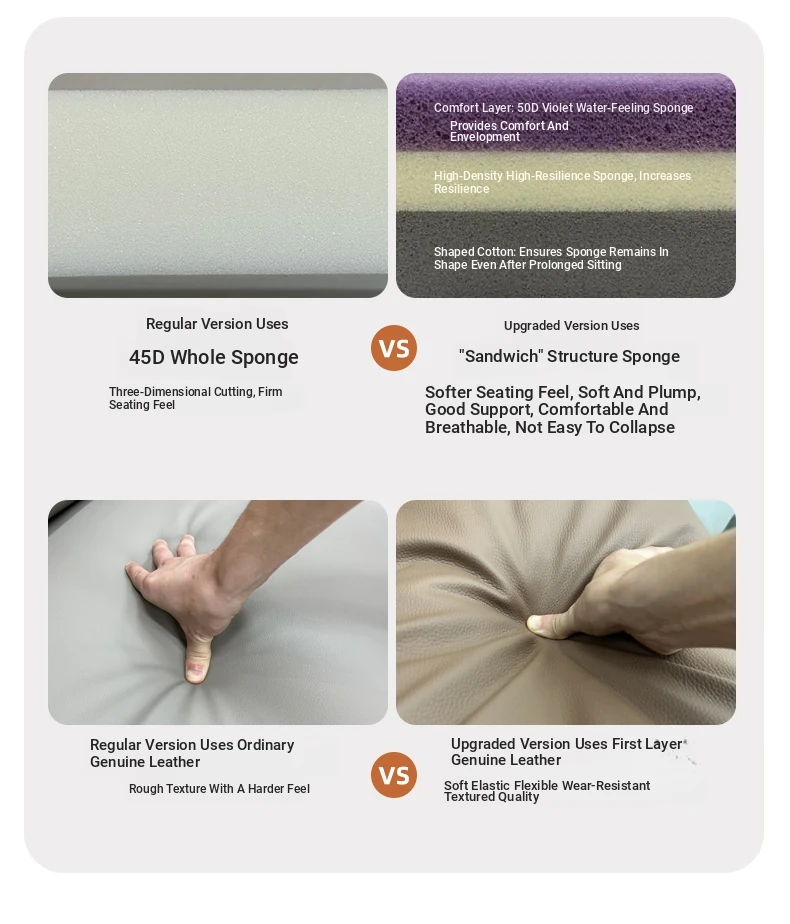 Comfort Layer: 50D Violet Water-Feeling Sponge
Provides Comfort And Envelopment

High-Density High-Resilience Sponge, Increases Resilience

Shaped Cotton: Ensures Sponge Remains In Shape Even After Prolonged Sitting

Regular Version Uses

45D Whole Sponge

Three-Dimensional Cutting, Firm Seating Feel

VS

Upgraded Version Uses

"Sandwich" Structure Sponge

Softer Seating Feel, Soft And Plump, Good Support, Comfortable And Breathable, Not Easy To Collapse

Regular Version Uses Ordinary Genuine Leather

Rough Texture With A Harder Feel

VS

Upgraded Version Uses First Layer Genuine Leather

Soft Elastic Flexible Wear-Resistant Textured Quality