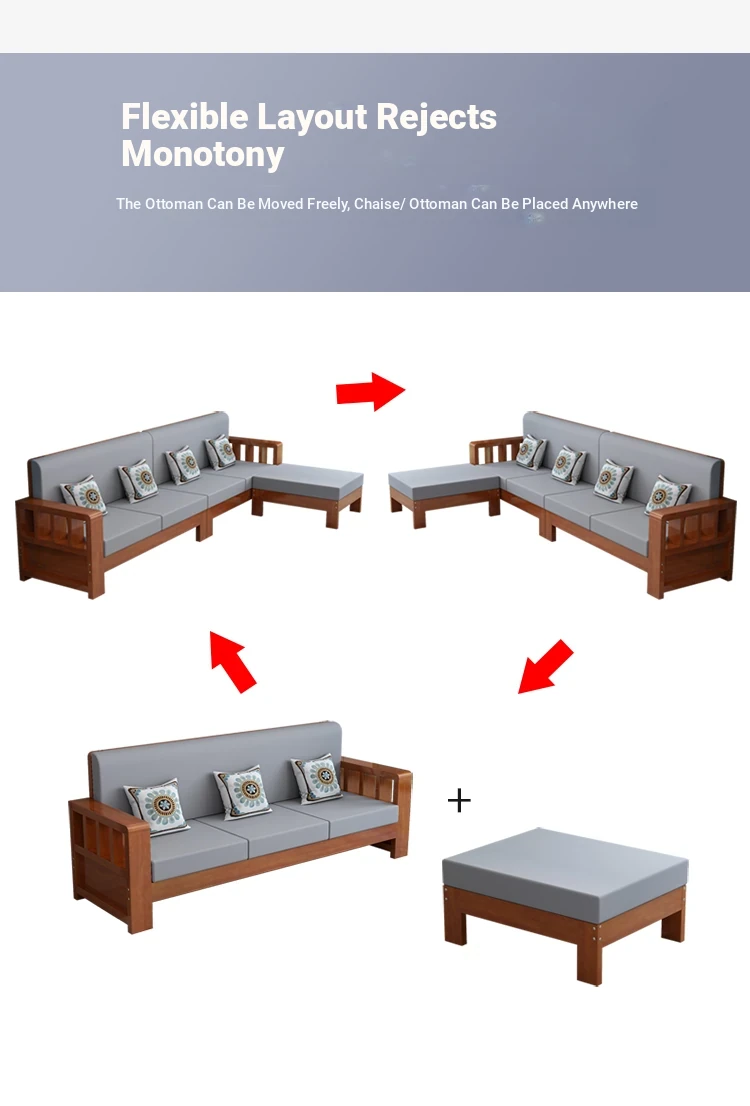 Flexible Layout Rejects Monotony

The Ottoman Can Be Moved Freely, Chaise/ Ottoman Can Be Placed Anywhere

+