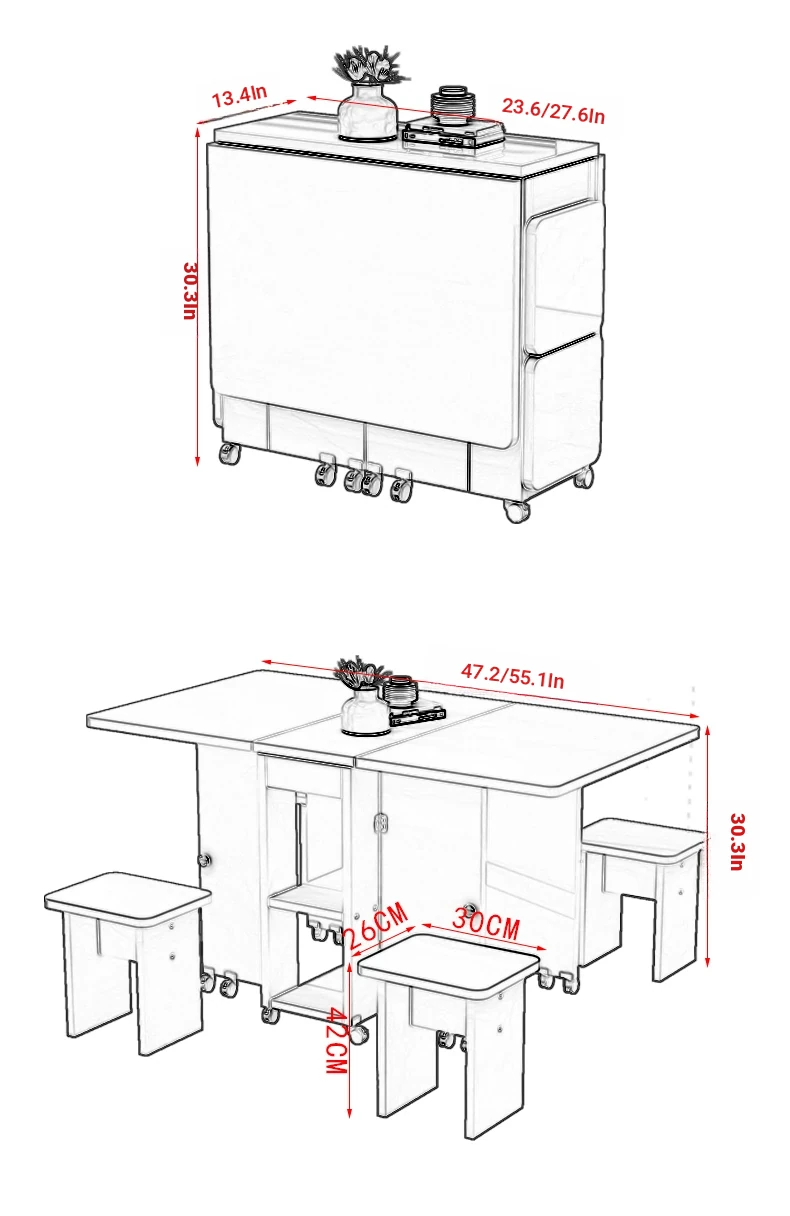 13.4In
23.6/27.6In
30.3In

47.2/55.1In
30.3In
26CM
30CM
42CM