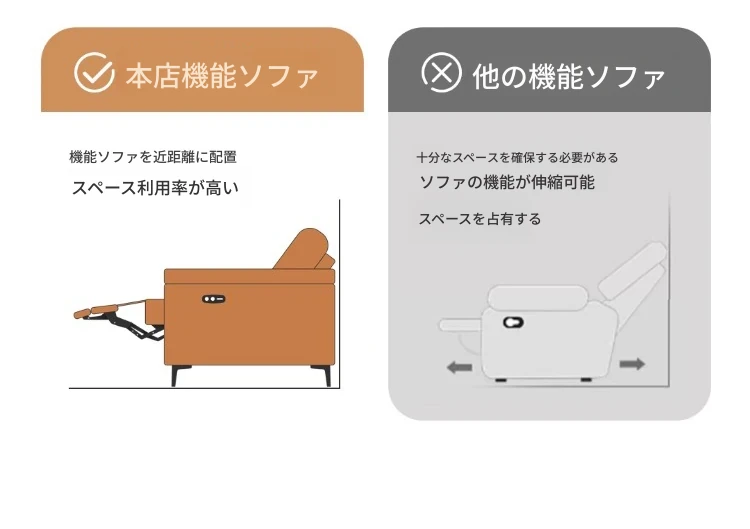 本店機能ソファ

機能ソファを近距離に配置

スペース利用率が高い

他の機能ソファ

十分なスペースを確保する必要がある

ソファの機能が伸縮可能

スペースを占有する