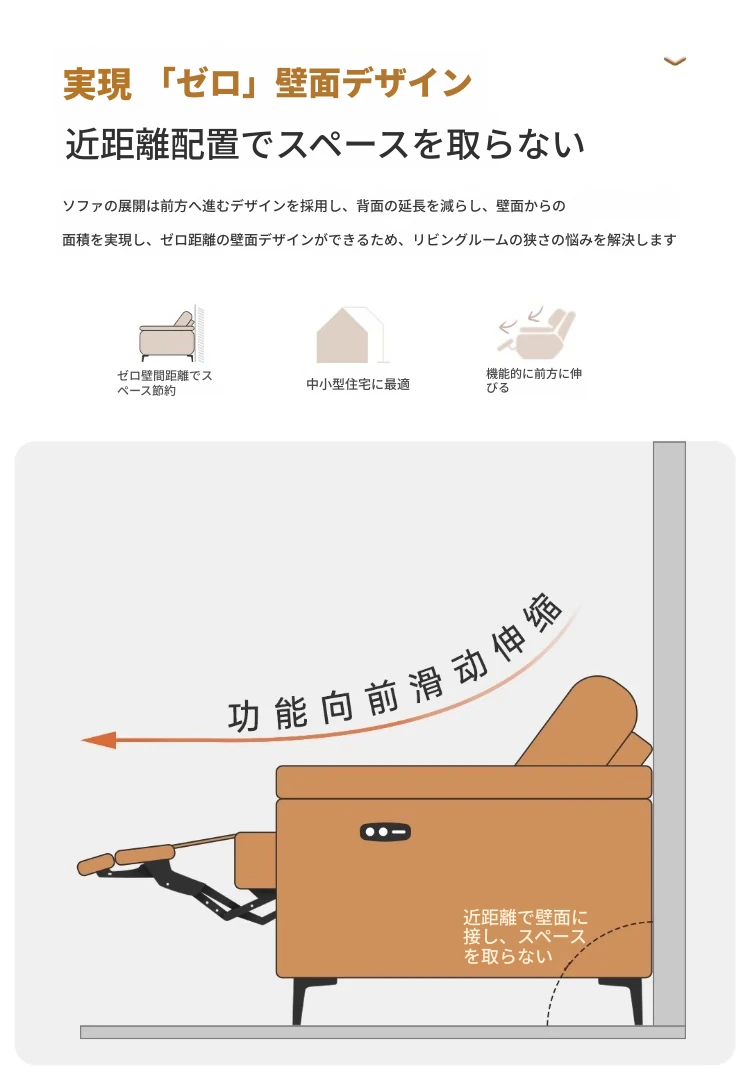 実現 「ゼロ」壁面デザイン

近距離配置でスペースを取らない

ソファの展開は前方へ進むデザインを採用し、背面の延長を減らし、壁面からの面積を実現し、ゼロ距離の壁面デザインができるため、リビングルームの狭さの悩みを解決します

ゼロ壁間距離でスペース節約

中小型住宅に最適

機能的に前方に伸びる

功能向前滑动伸缩

近距離で壁面に接し、スペースを取らない