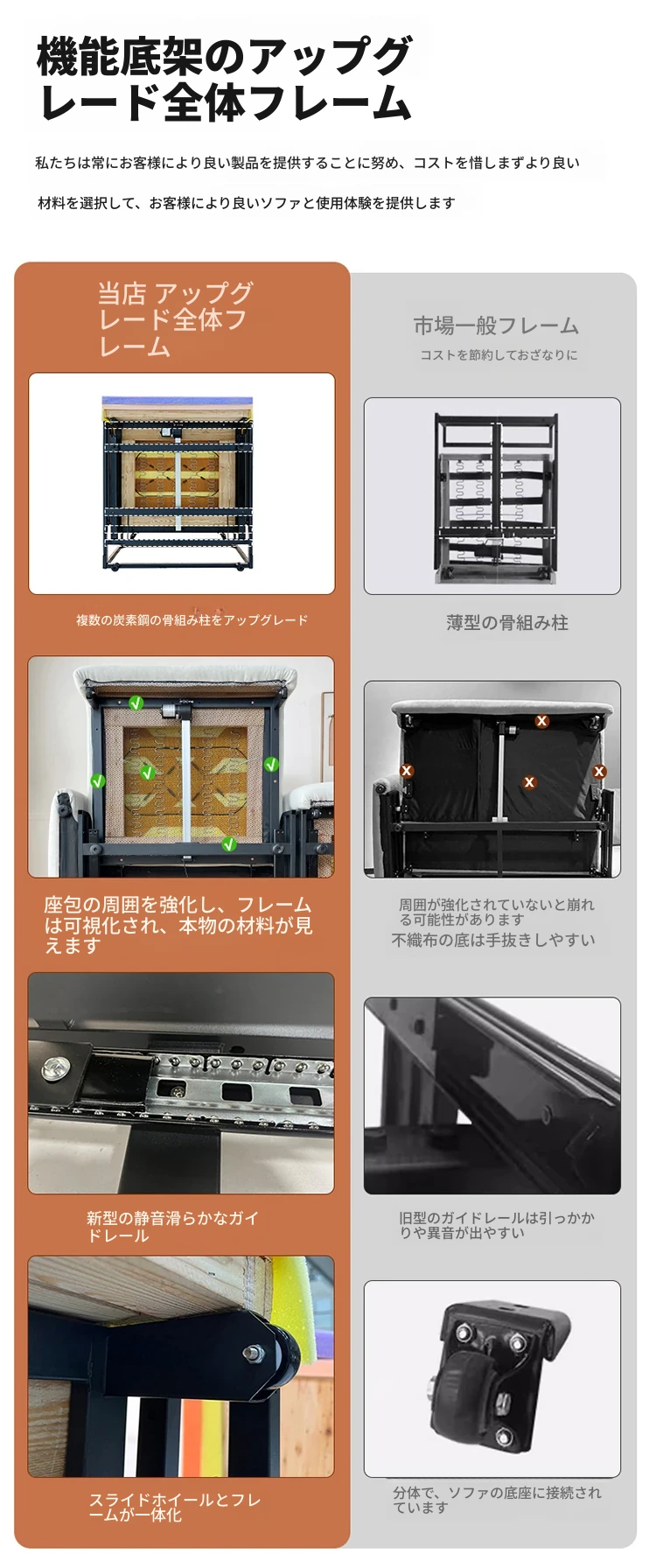 機能底架のアップグレード全体フレーム

私たちは常にお客様により良い製品を提供することに努め、コストを惜しまずより良い

材料を選択して、お客様により良いソファと使用体験を提供します

当店 アップグレード全体フレーム

複数の炭素鋼の骨組み柱をアップグレード

座包の周囲を強化し、フレームは可視化され、本物の材料が見えます

新型の静音滑らかなガイドレール

スライドホイールとフレームが一体化

市場一般フレーム

コストを節約しておざなりに

薄型の骨組み柱

周囲が強化されていないと崩れる可能性があります
不織布の底は手抜きしやすい

旧型のガイドレールは引っかかりや異音が出やすい

分体で、ソファの底座に接続されています