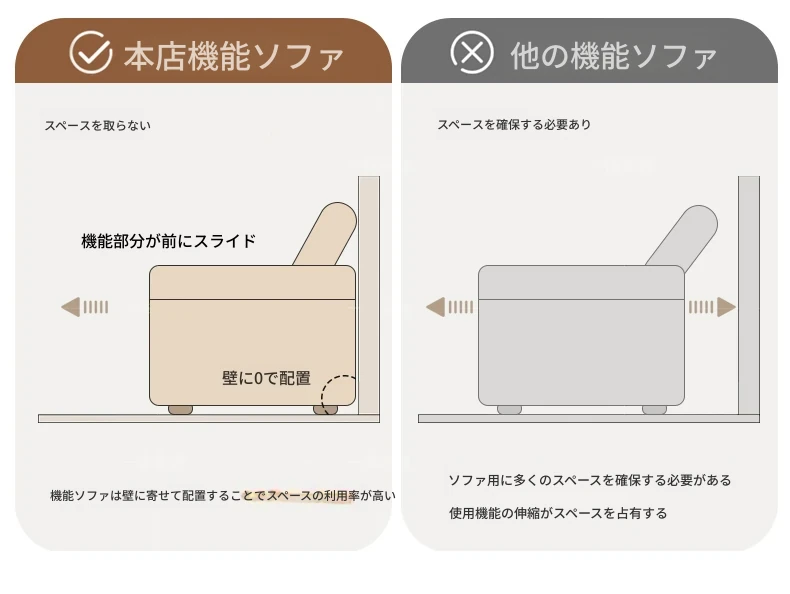 本店機能ソファ

スペースを取らない

機能部分が前にスライド

壁に0で配置

機能ソファは壁に寄せて配置することでスペースの利用率が高い

他の機能ソファ

スペースを確保する必要あり

ソファ用に多くのスペースを確保する必要がある

使用機能の伸縮がスペースを占有する