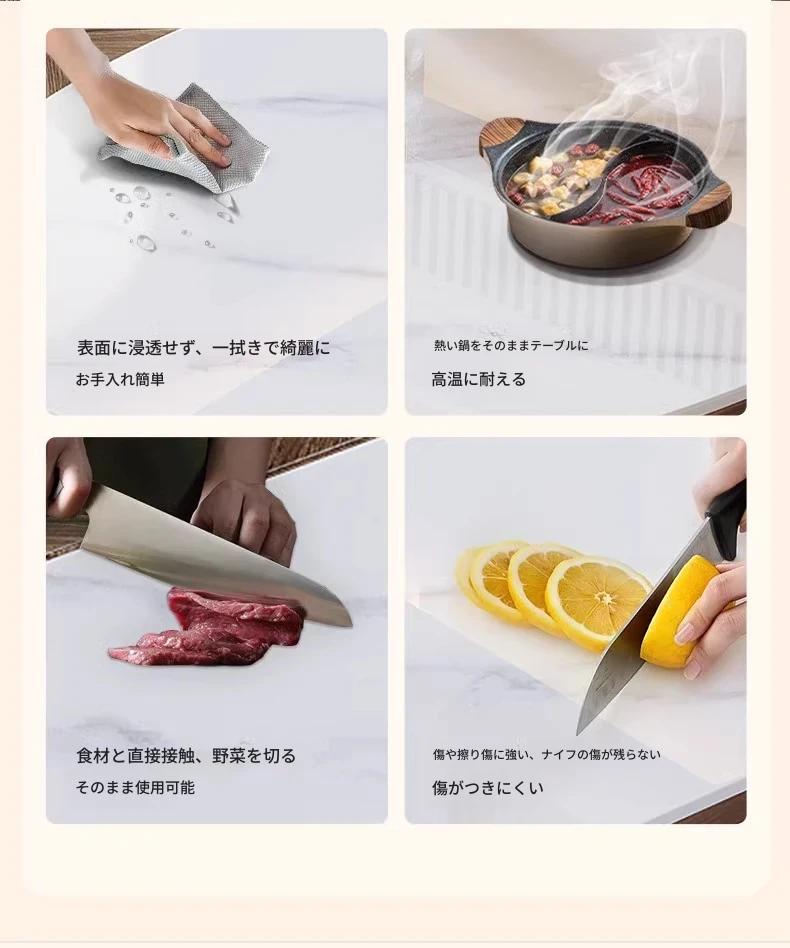 表面に浸透せず、一拭きで綺麗に
お手入れ簡単

熱い鍋をそのままテーブルに
高温に耐える

食材と直接接触、野菜を切る
そのまま使用可能

傷や擦り傷に強い、ナイフの傷が残らない
傷がつきにくい