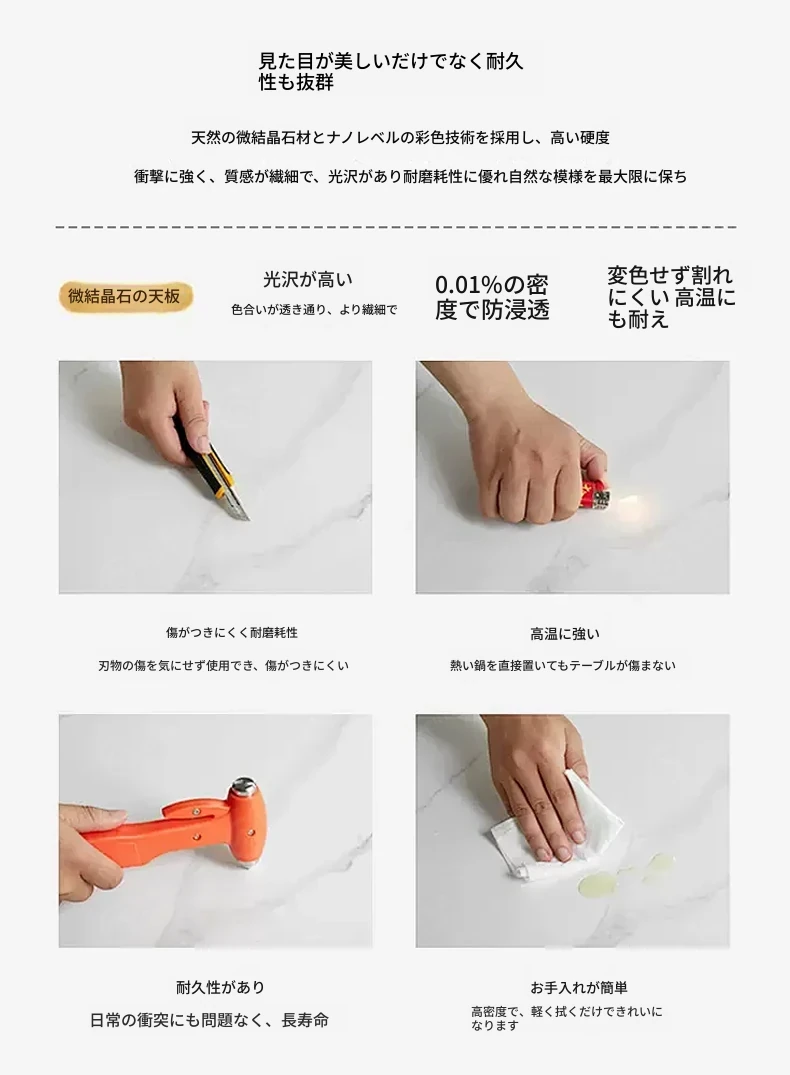 見た目が美しいだけでなく耐久性も抜群

天然の微結晶石材とナノレベルの彩色技術を採用し、高い硬度

衝撃に強く、質感が繊細で、光沢があり耐磨耗性に優れ自然な模様を最大限に保ち

微結晶石の天板

光沢が高い

色合いが透き通り、より繊細で

0.01%の密度で防浸透

変色せず割れにくい 高温にも耐え

傷がつきにくく耐磨耗性

刃物の傷を気にせず使用でき、傷がつきにくい

高温に強い

熱い鍋を直接置いてもテーブルが傷まない

耐久性があり

日常の衝突にも問題なく、長寿命

お手入れが簡単

高密度で、軽く拭くだけできれいになります