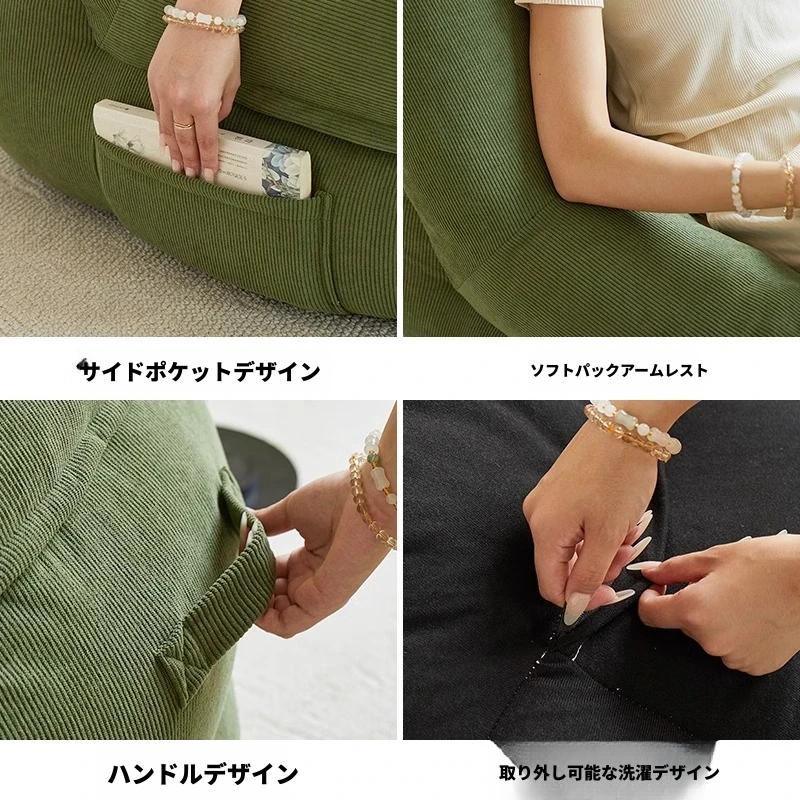 サイドポケットデザイン

ソフトパックアームレスト

ハンドルデザイン

取り外し可能な洗濯デザイン