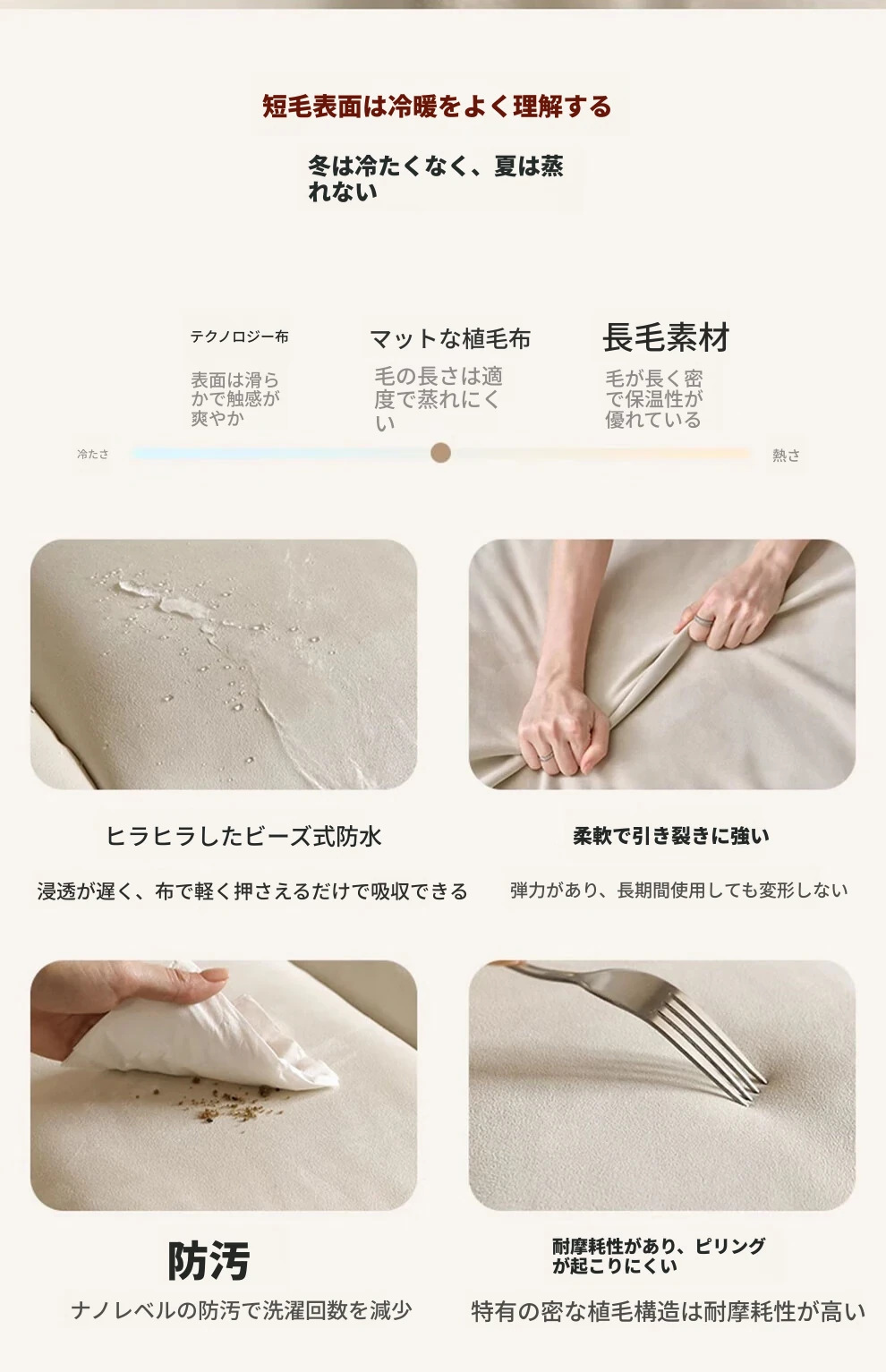 短毛表面は冷暖をよく理解する

冬は冷たくなく、夏は蒸れない

テクノロジー布

表面は滑らかで触感が爽やか

マットな植毛布

毛の長さは適度で蒸れにくい

長毛素材

毛が長く密で保温性が優れている

冷たさ

熱さ

ヒラヒラしたビーズ式防水

浸透が遅く、布で軽く押さえるだけで吸収できる

柔軟で引き裂きに強い

弾力があり、長期間使用しても変形しない

防汚

ナノレベルの防汚で洗濯回数を減少

耐摩耗性があり、ピリングが起こりにくい

特有の密な植毛構造は耐摩耗性が高い