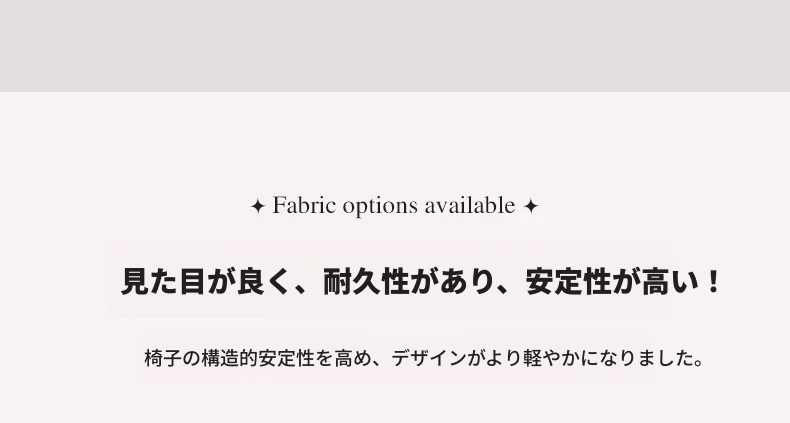 ✦ Fabric options available ✦

見た目が良く、耐久性があり、安定性が高い！

椅子の構造的安定性を高め、デザインがより軽やかになりました。