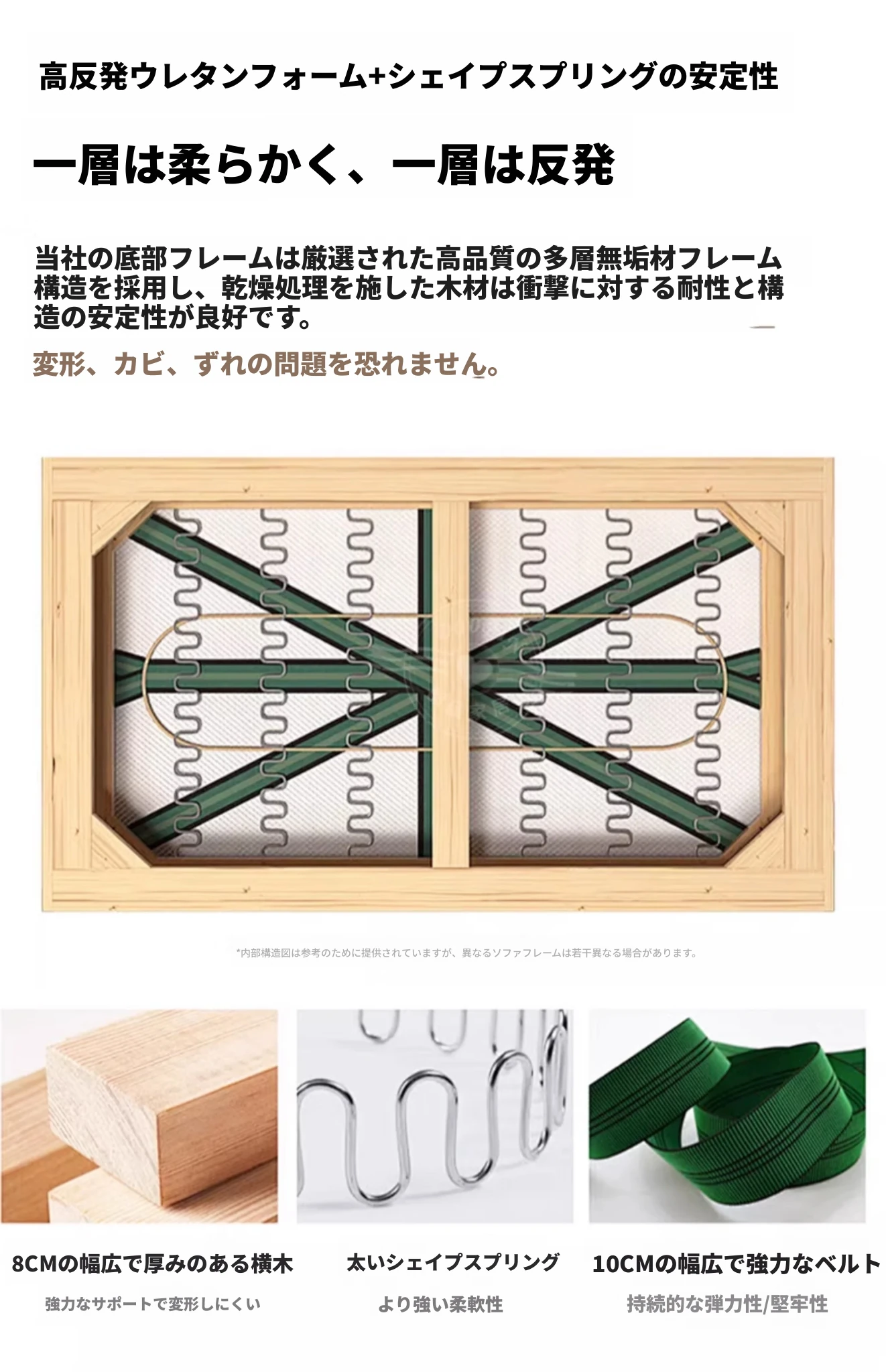 高反発ウレタンフォーム+シェイプスプリングの安定性

一層は柔らかく、一層は反発

当社の底部フレームは厳選された高品質の多層無垢材フレーム構造を採用し、乾燥処理を施した木材は衝撃に対する耐性と構造の安定性が良好です。

変形、カビ、ずれの問題を恐れません。

*内部構造図は参考のために提供されていますが、異なるソファフレームは若干異なる場合があります。

8CMの幅広で厚みのある横木

強力なサポートで変形しにくい

太いシェイプスプリング

より強い柔軟性

10CMの幅広で強力なベルト

持続的な弾力性/堅牢性