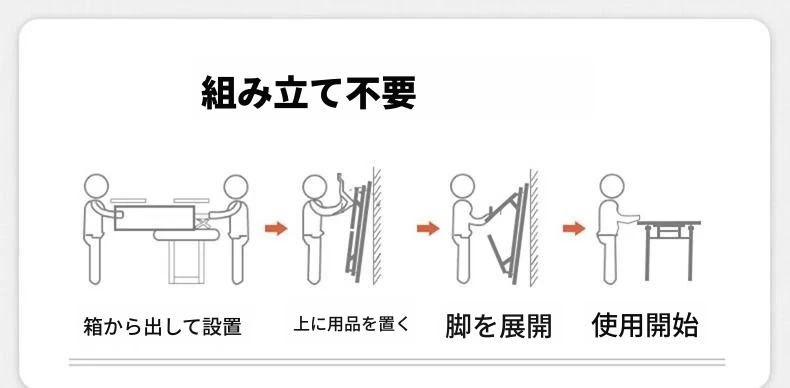 組み立て不要

箱から出して設置

上に用品を置く

脚を展開

使用開始