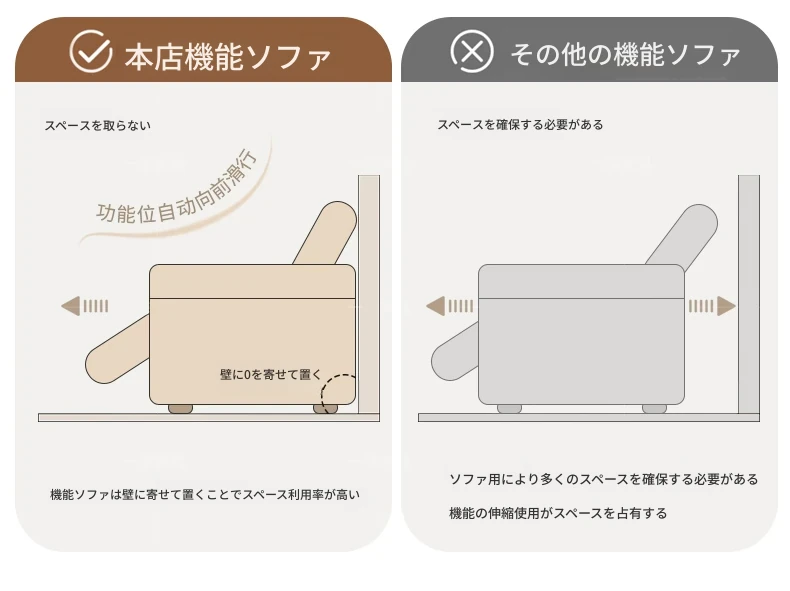 本店機能ソファ

スペースを取らない

功能位自动向前滑行

壁に0を寄せて置く

機能ソファは壁に寄せて置くことでスペース利用率が高い

その他の機能ソファ

スペースを確保する必要がある

ソファ用により多くのスペースを確保する必要がある

機能の伸縮使用がスペースを占有する