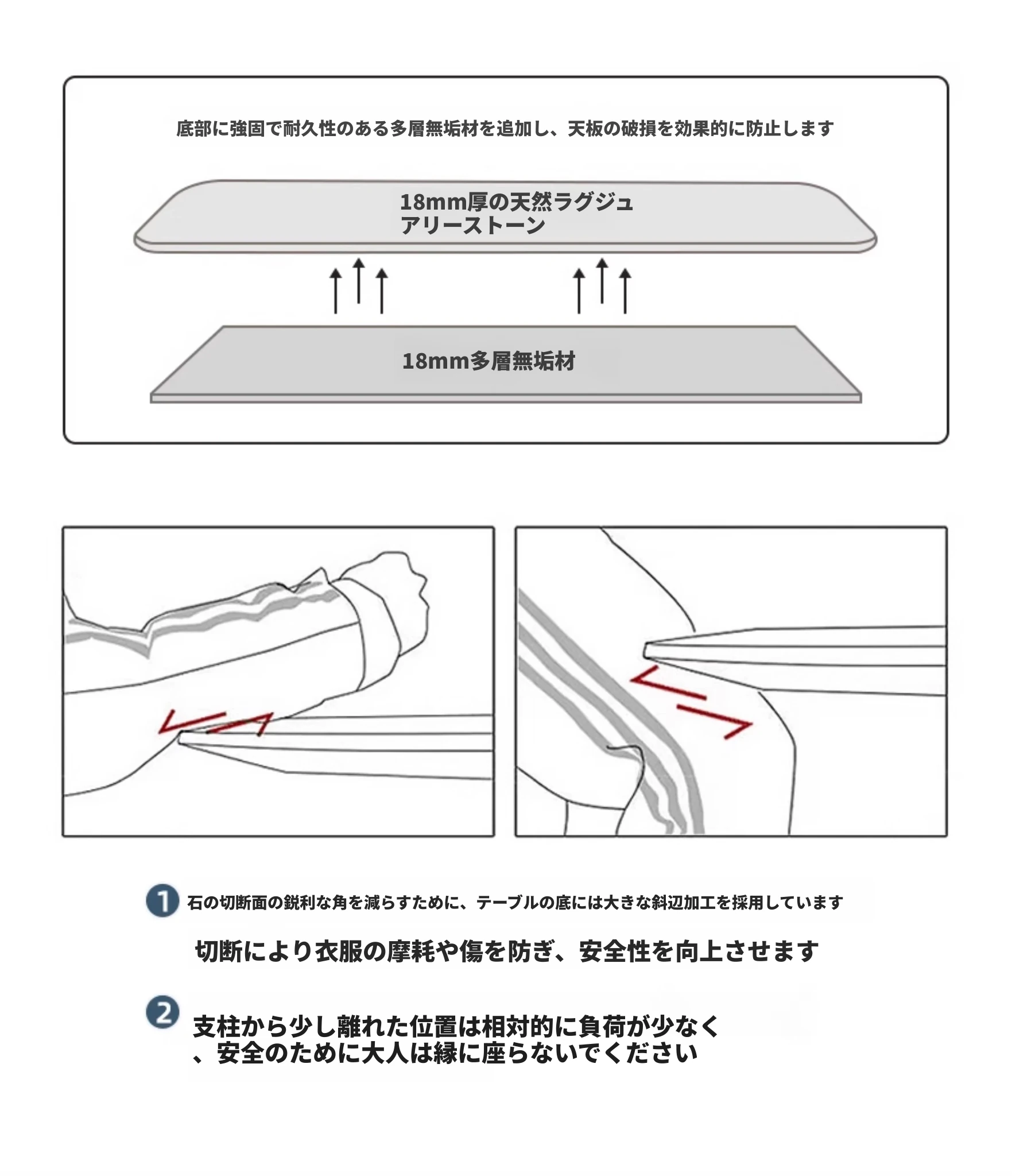 底部に強固で耐久性のある多層無垢材を追加し、天板の破損を効果的に防止します

18mm厚の天然ラグジュアリーストーン

18mm多層無垢材

1 石の切断面の鋭利な角を減らすために、テーブルの底には大きな斜辺加工を採用しています

切断により衣服の摩耗や傷を防ぎ、安全性を向上させます

2 支柱から少し離れた位置は相対的に負荷が少なく、安全のために大人は縁に座らないでください