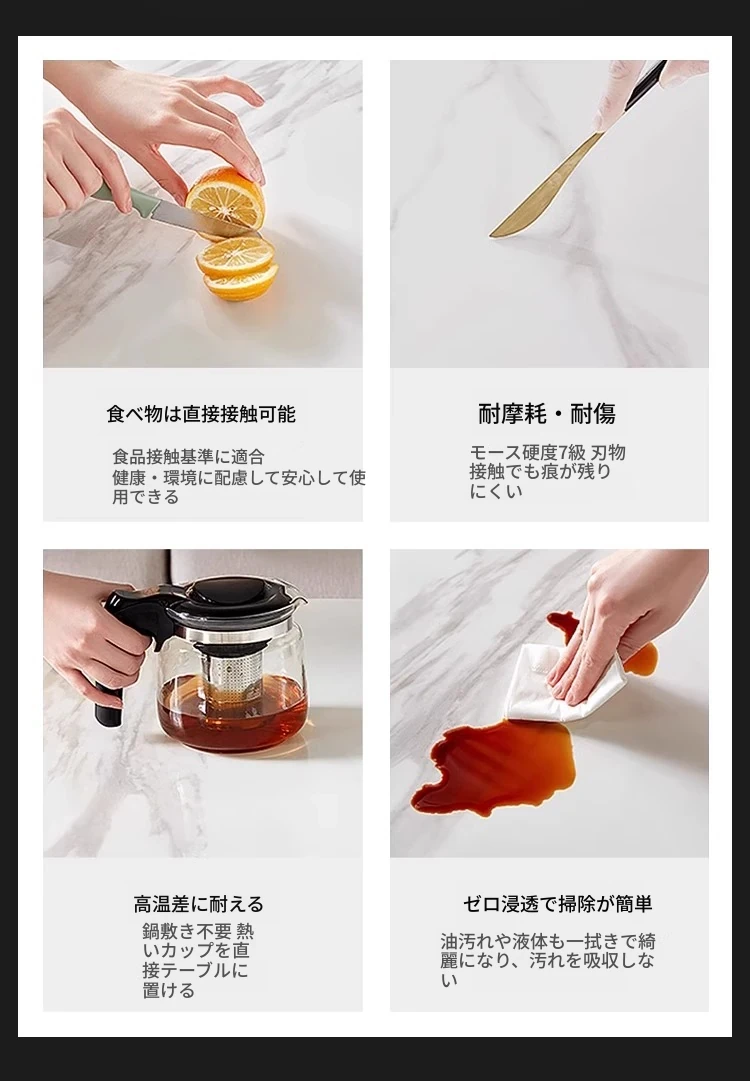 食べ物は直接接触可能

食品接触基準に適合
健康・環境に配慮して安心して使用できる

耐摩耗・耐傷

モース硬度7級 刃物接触でも痕が残りにくい

高温差に耐える

鍋敷き不要 熱いカップを直接テーブルに置ける

ゼロ浸透で掃除が簡単

油汚れや液体も一拭きで綺麗になり、汚れを吸収しない