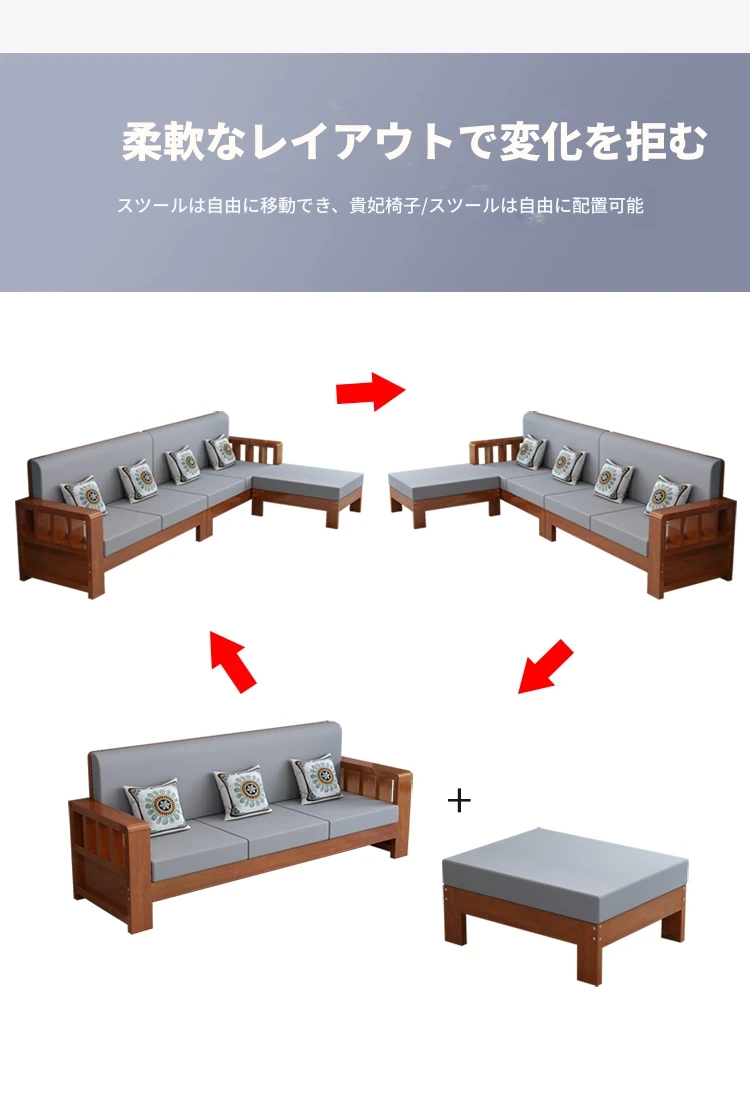 柔軟なレイアウトで変化を拒む

スツールは自由に移動でき、貴妃椅子/スツールは自由に配置可能

+