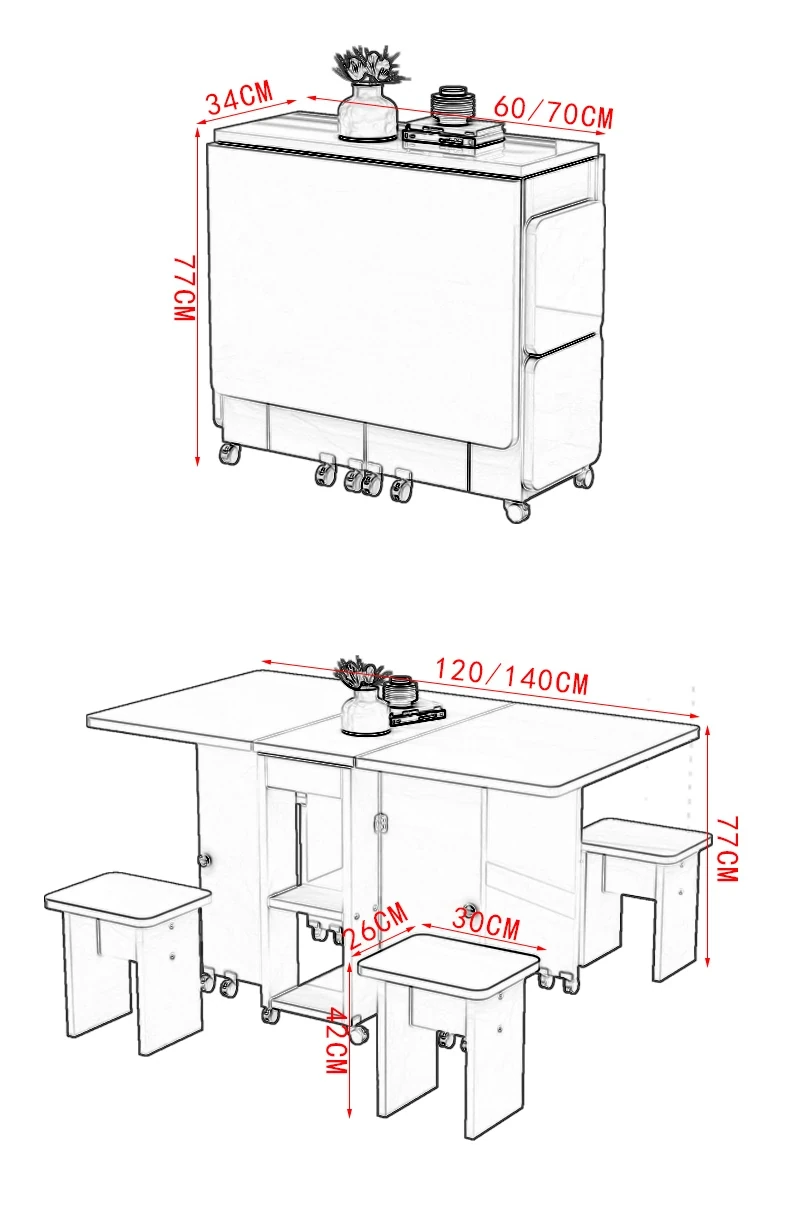 34CM
60/70CM
77CM

120/140CM
77CM
26CM
30CM
42CM